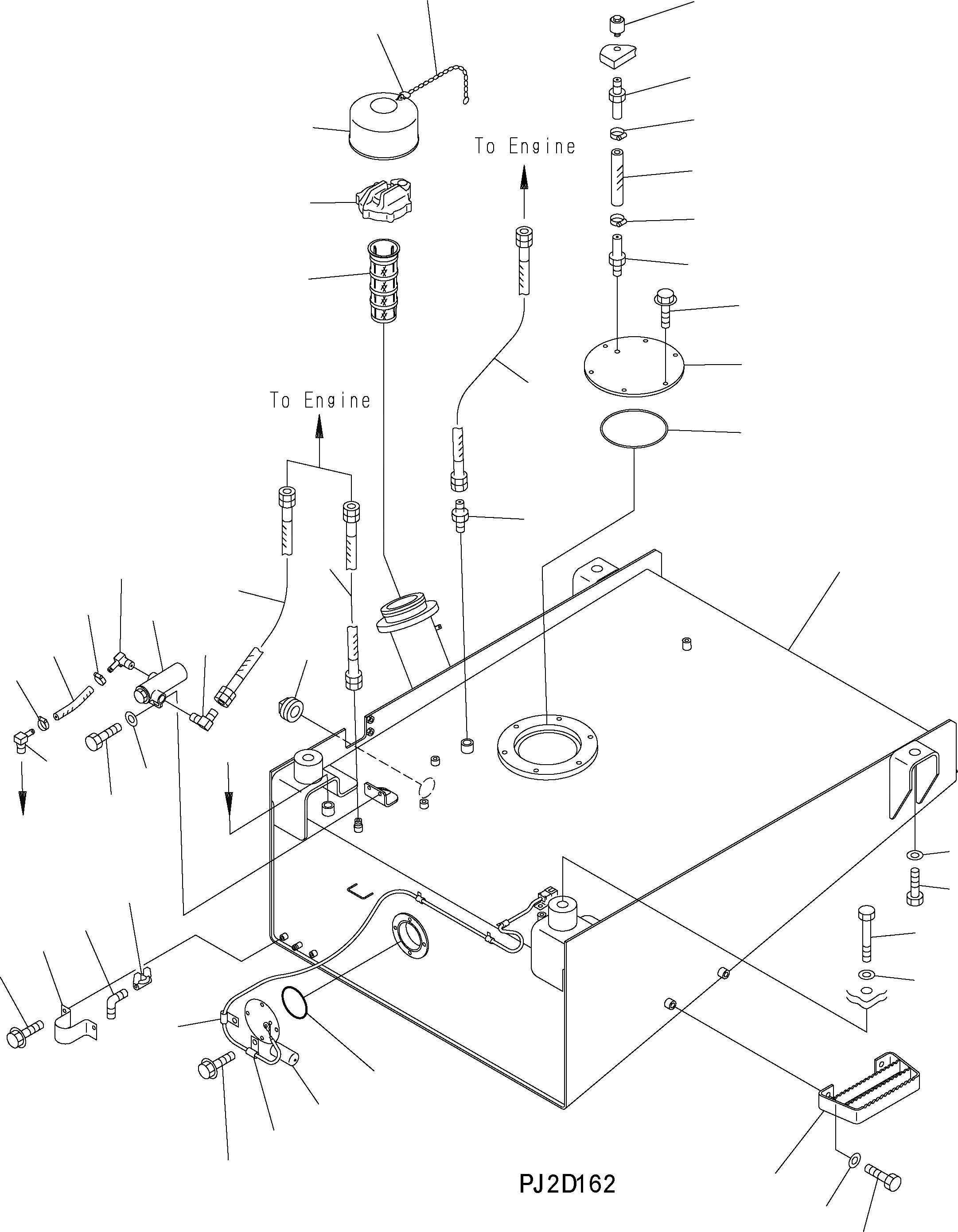 To Engine

To Engine

PJ2D162