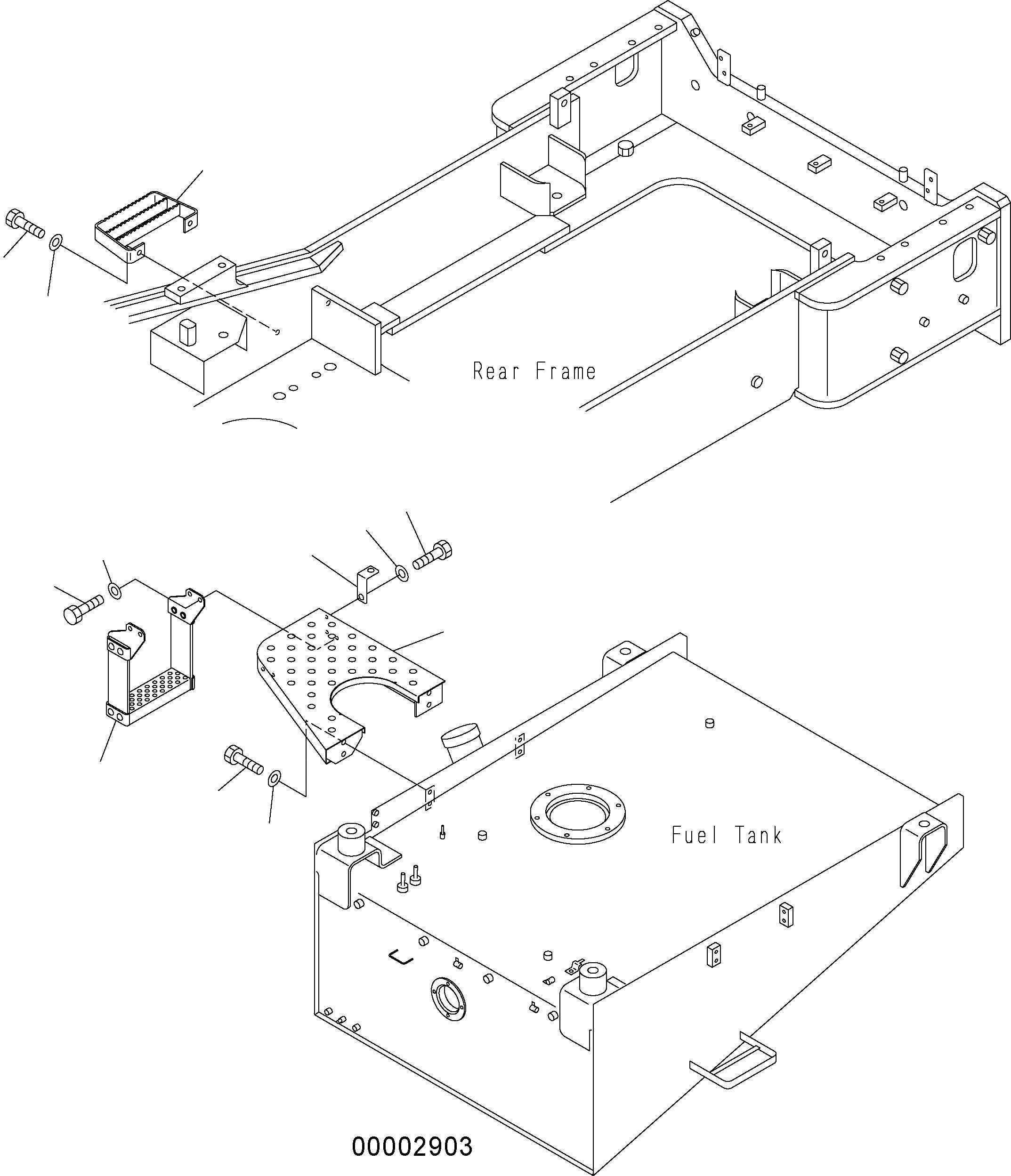 Rear Frame

Fuel Tank

00002903