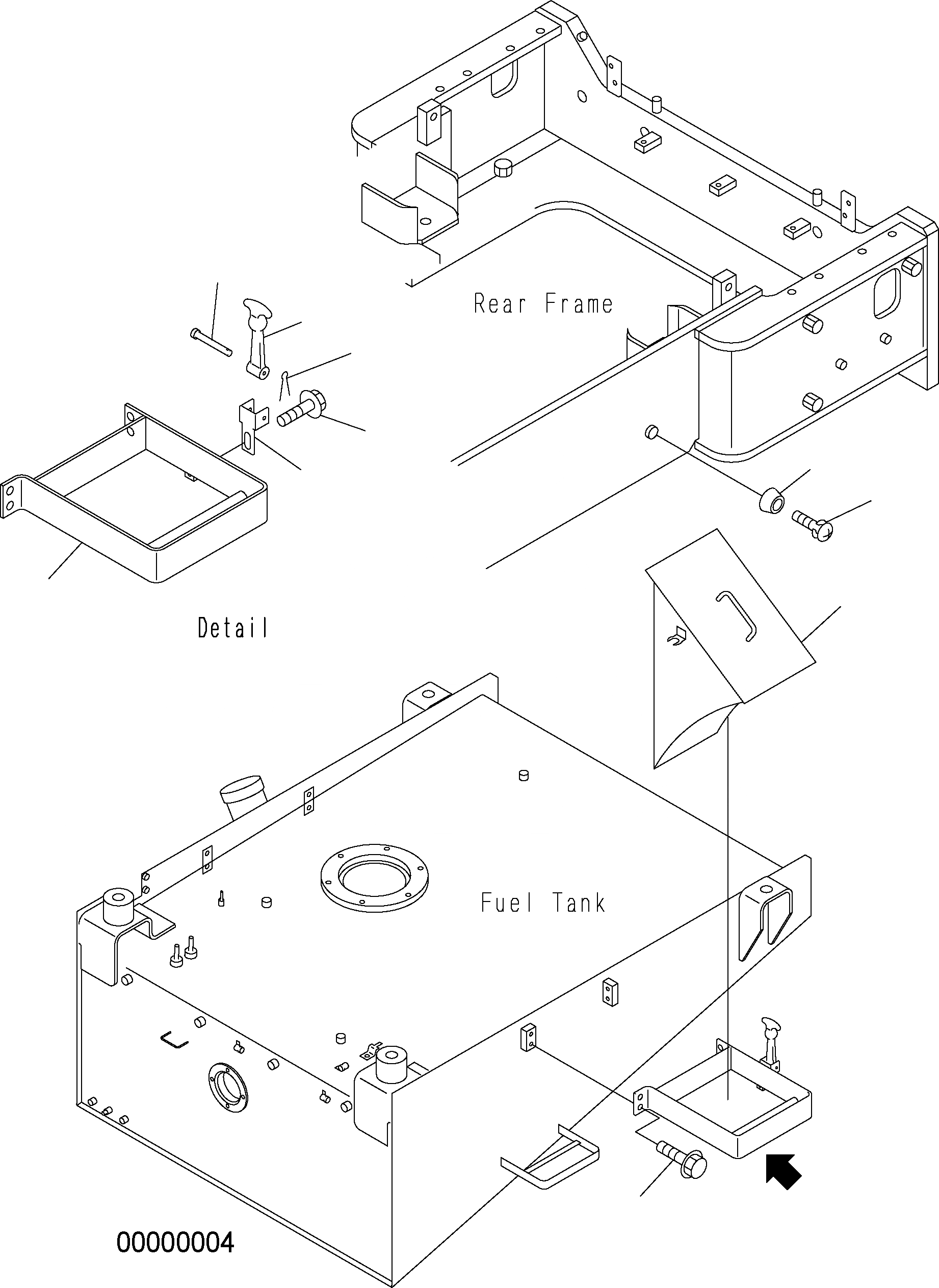 Rear Frame

Detail

Fuel Tank

00000004