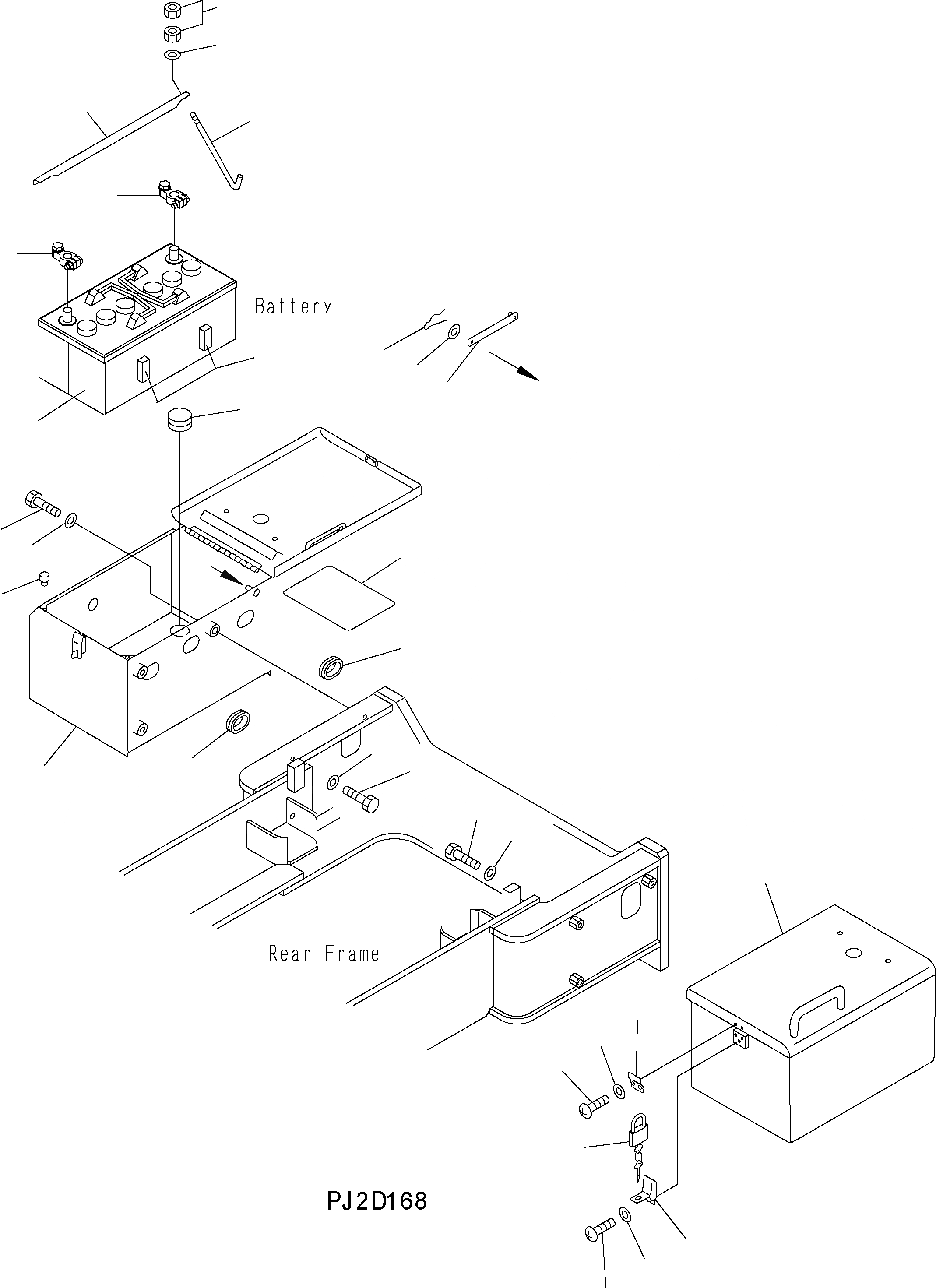 Battery

Rear Frame

PJ2D168