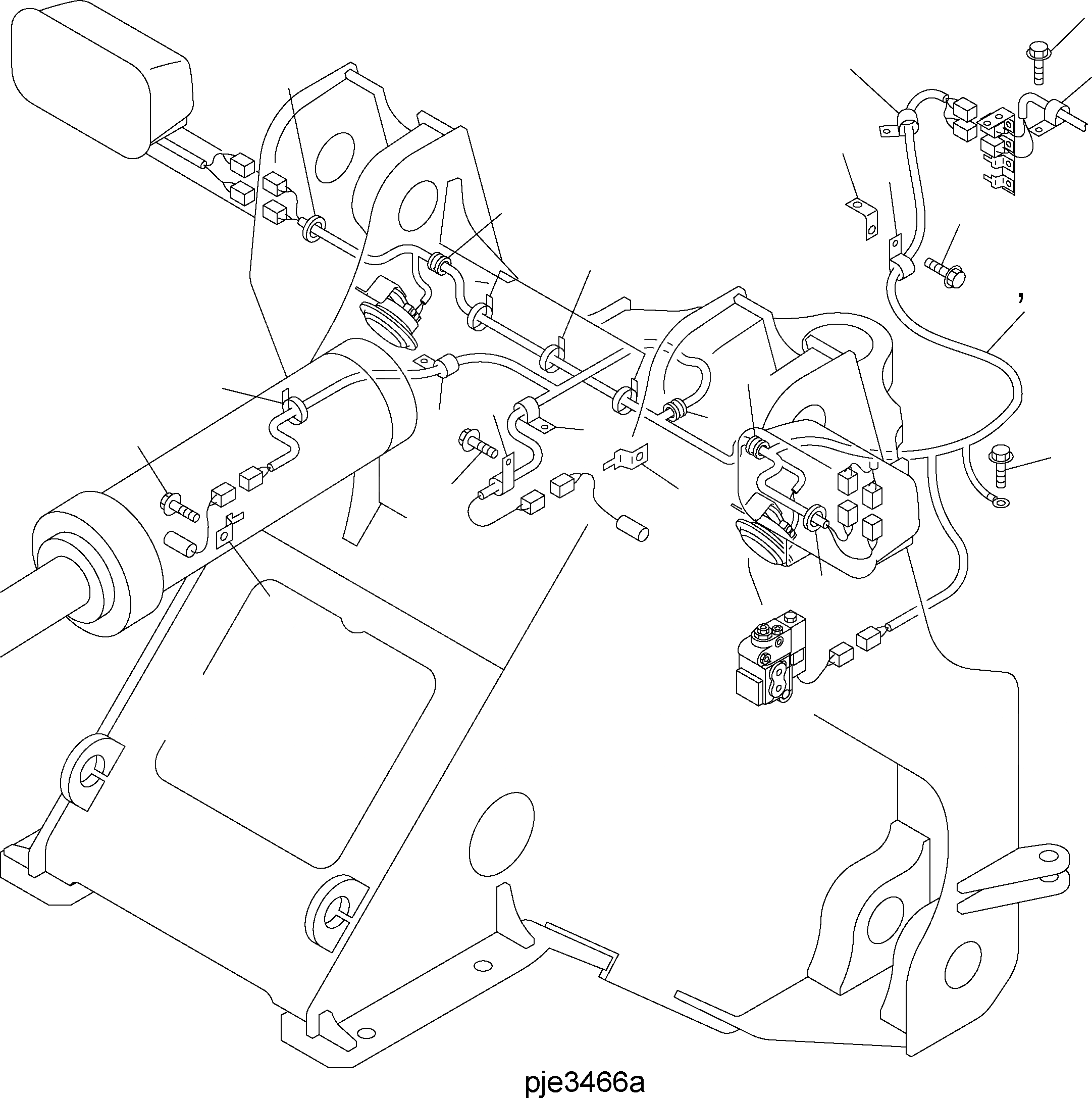 pje3466a