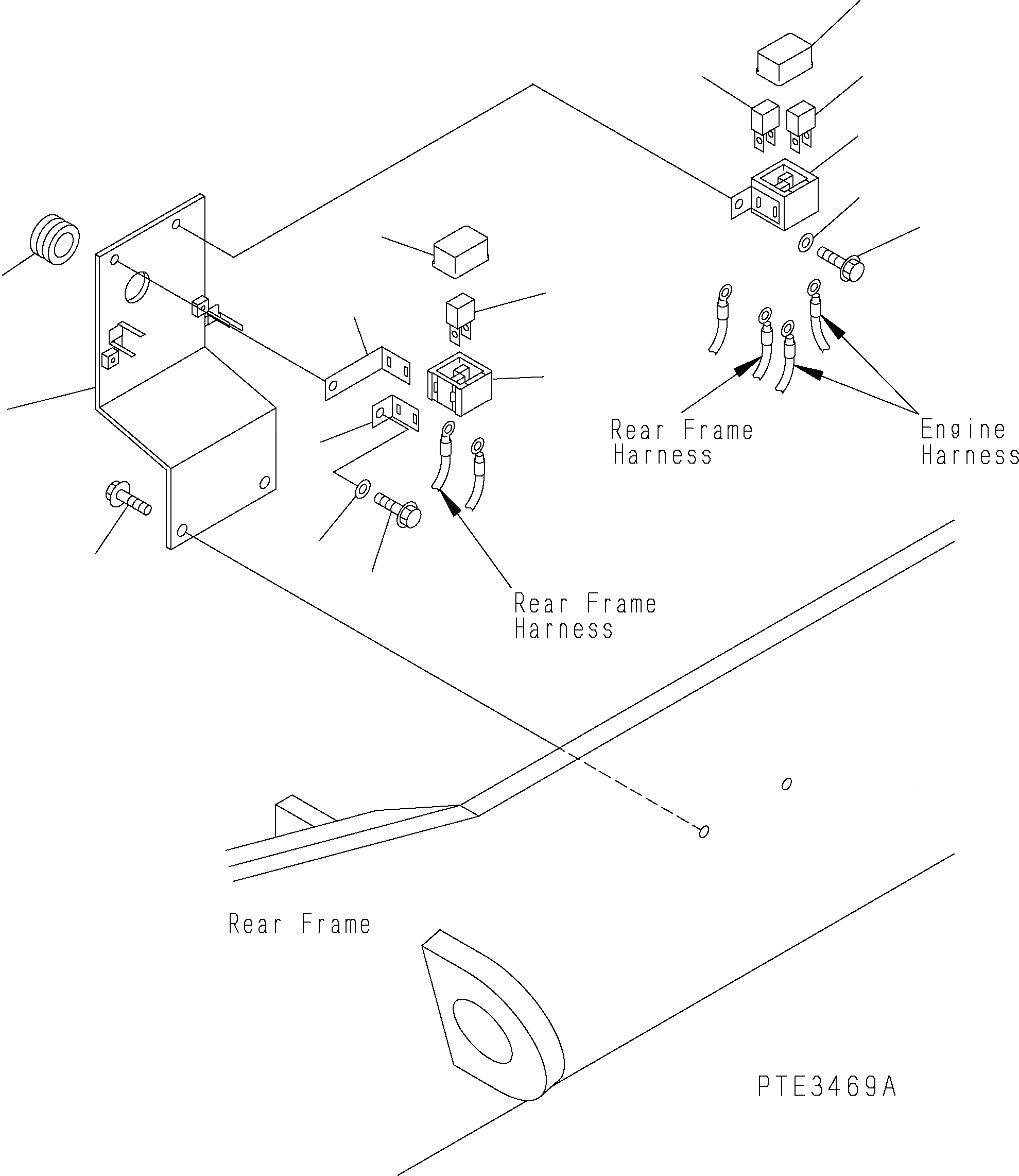 Rear Frame
Harness

Engine
Harness

Rear Frame
Harness

Rear Frame

PTE3469A