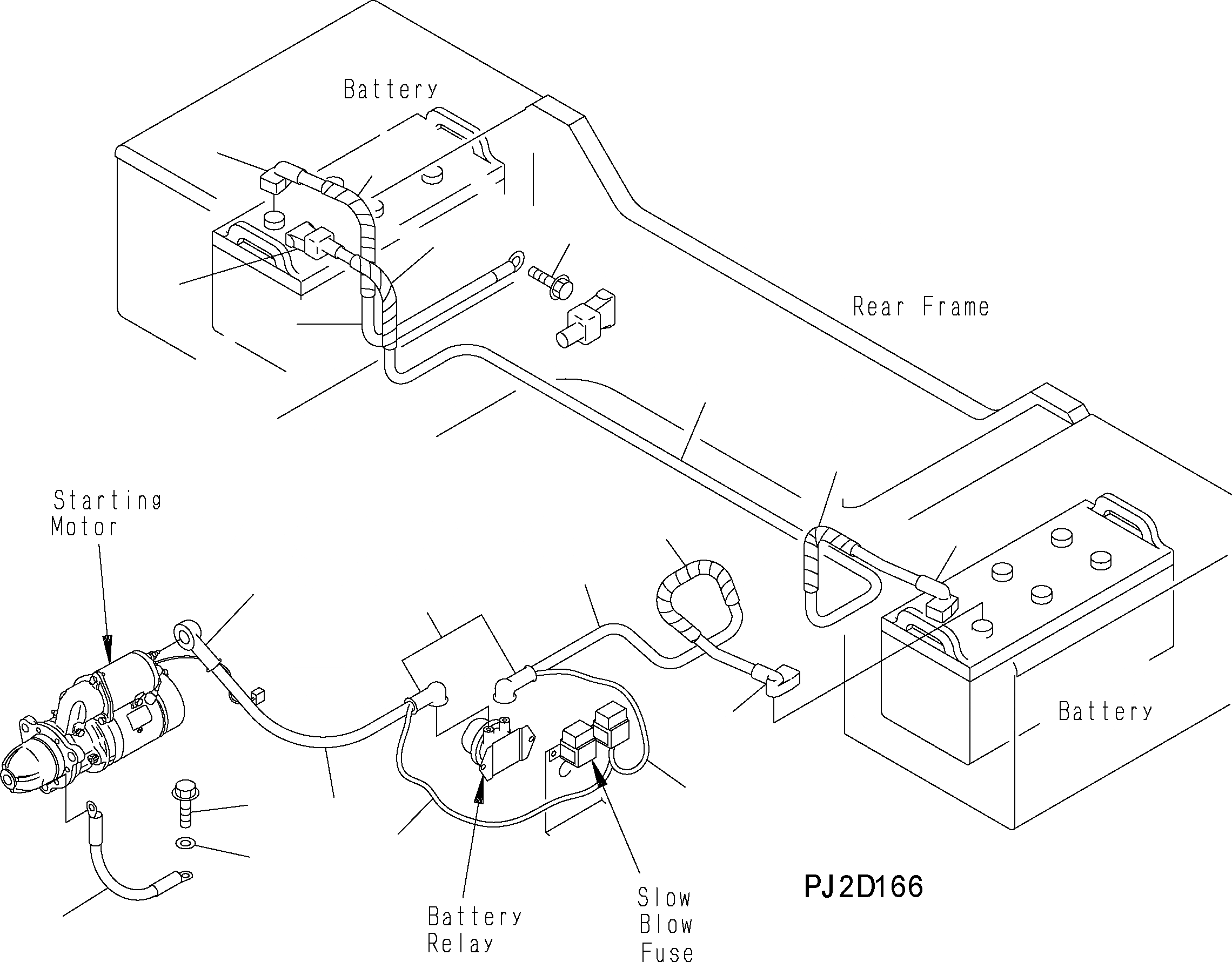 Battery

Rear Frame

Starting Motor

Battery

Battery Relay

Slow Blow Fuse

PJ2D166