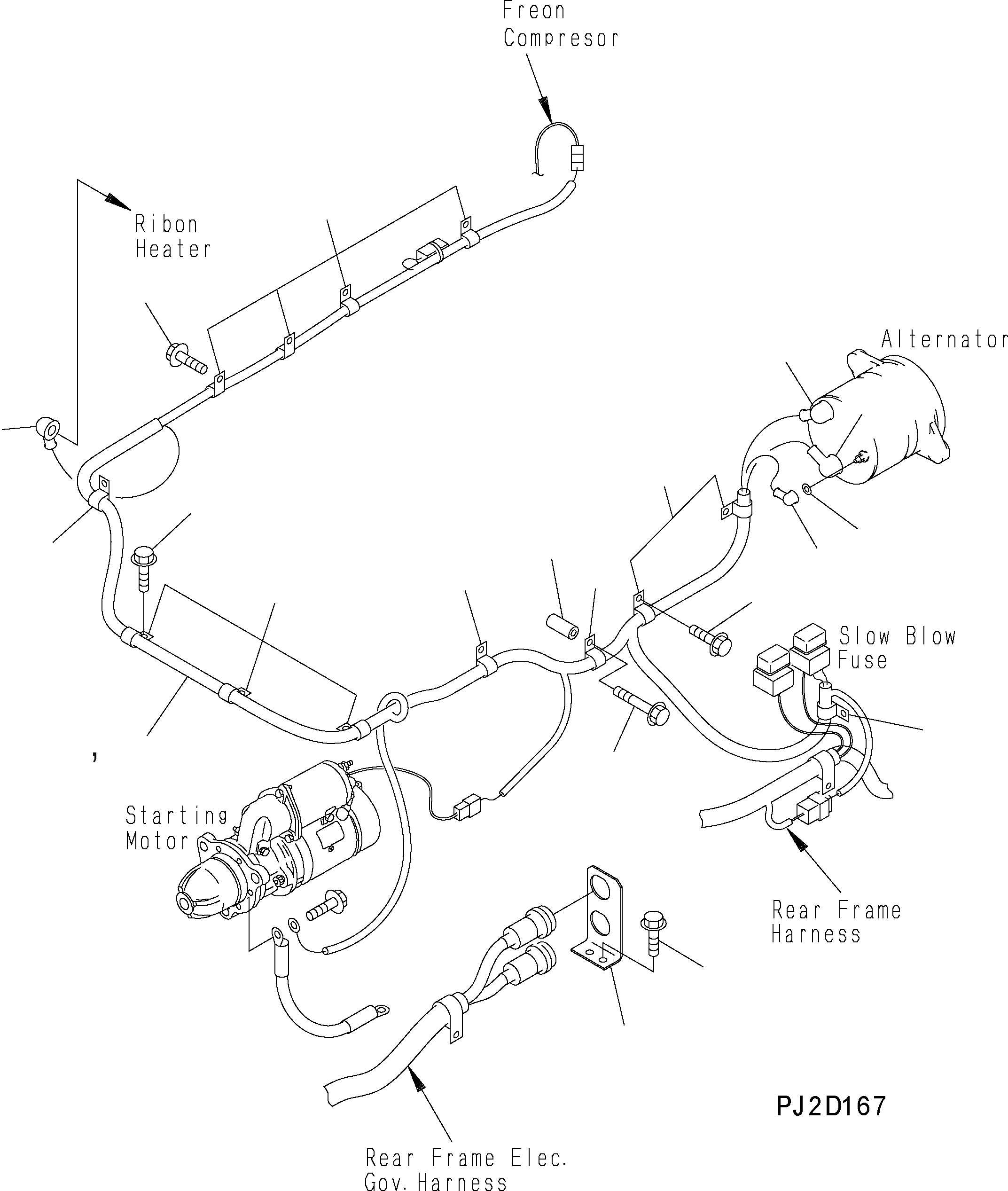 Freon
Compresor

Ribon
Heater

Alternator

Slow Blow
Fuse

,

Starting
Motor

Rear Frame
Harness

PJ2D167

Rear Frame Elec.
Gov. Harness