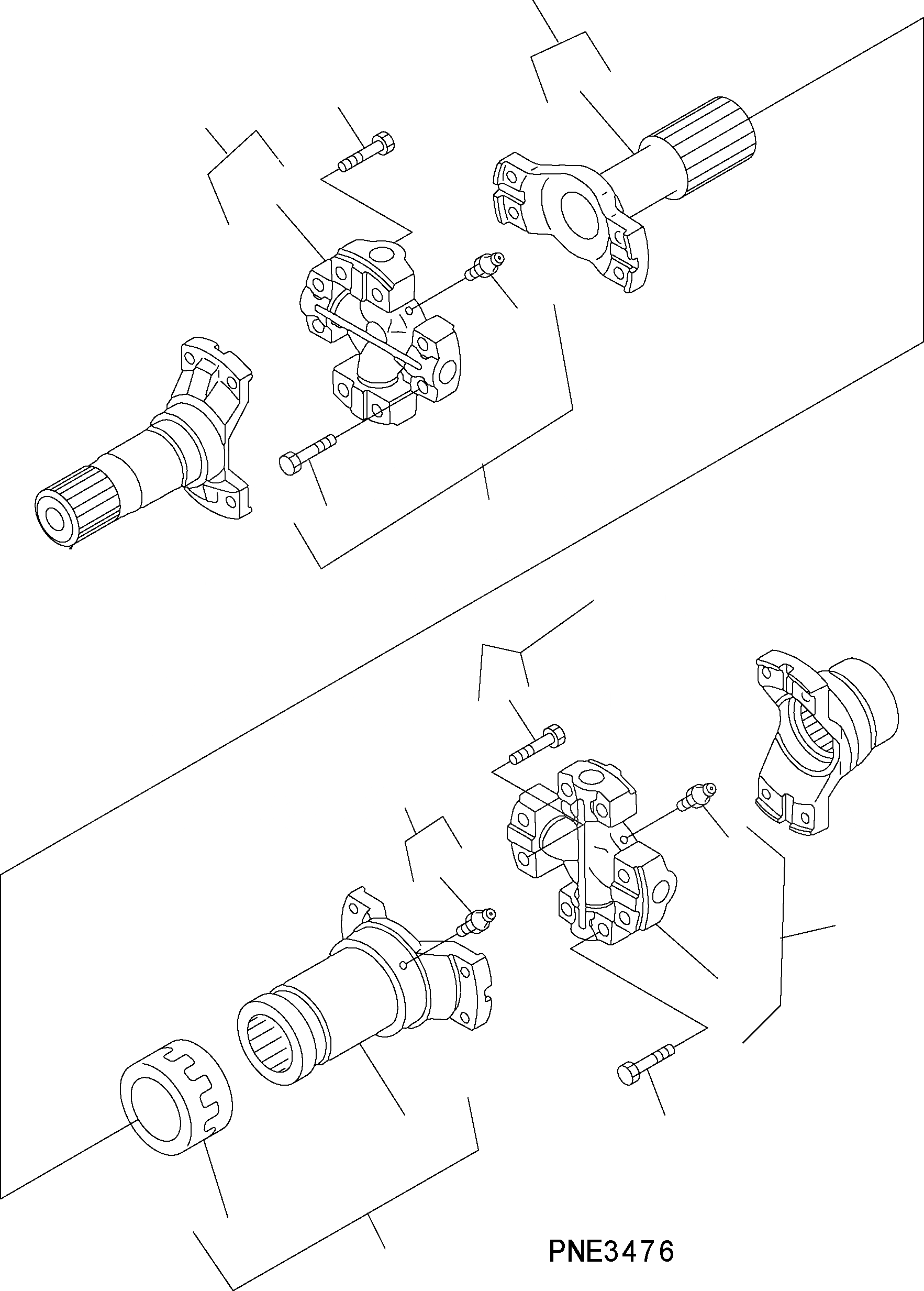 PNE3476