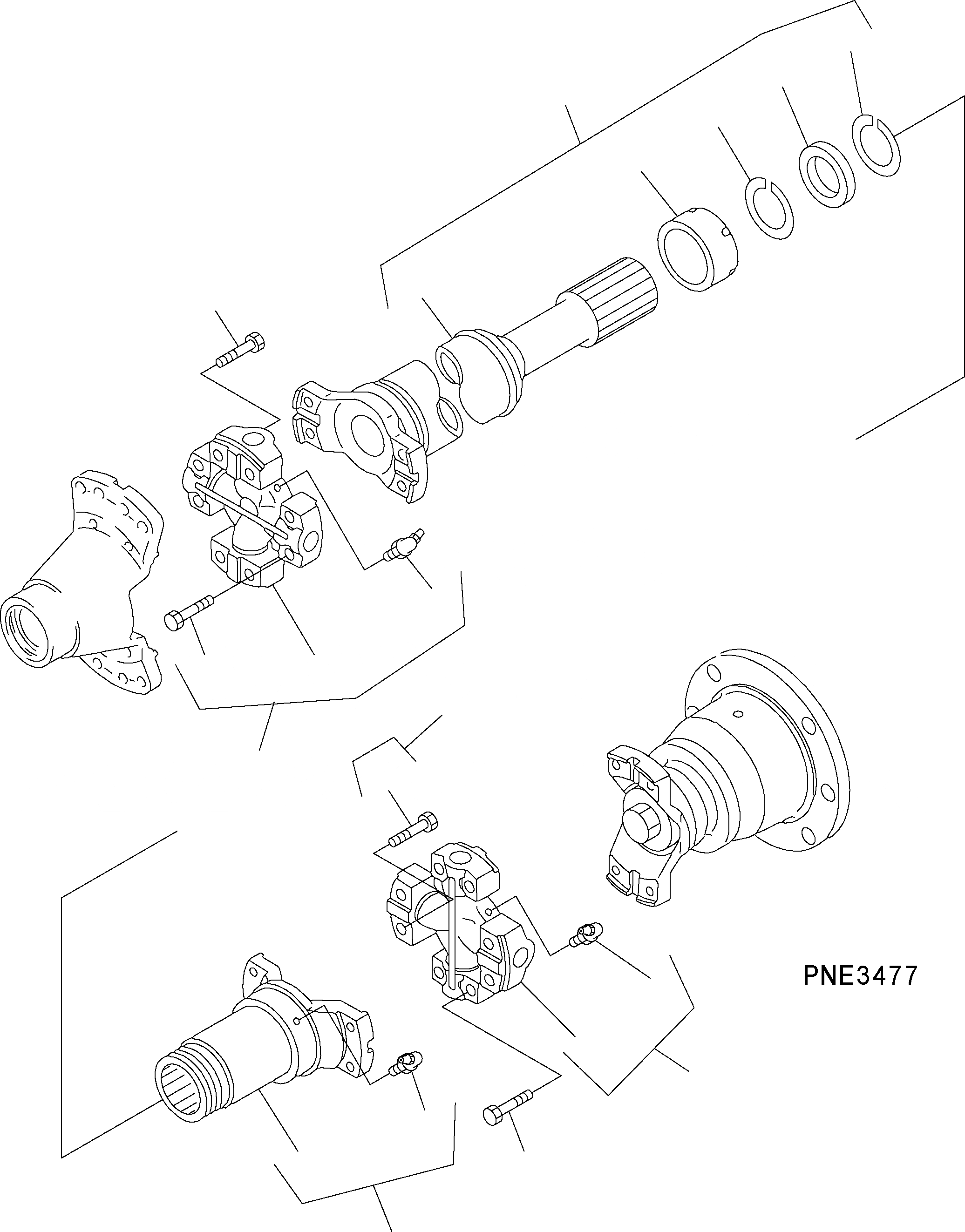 PNE3477