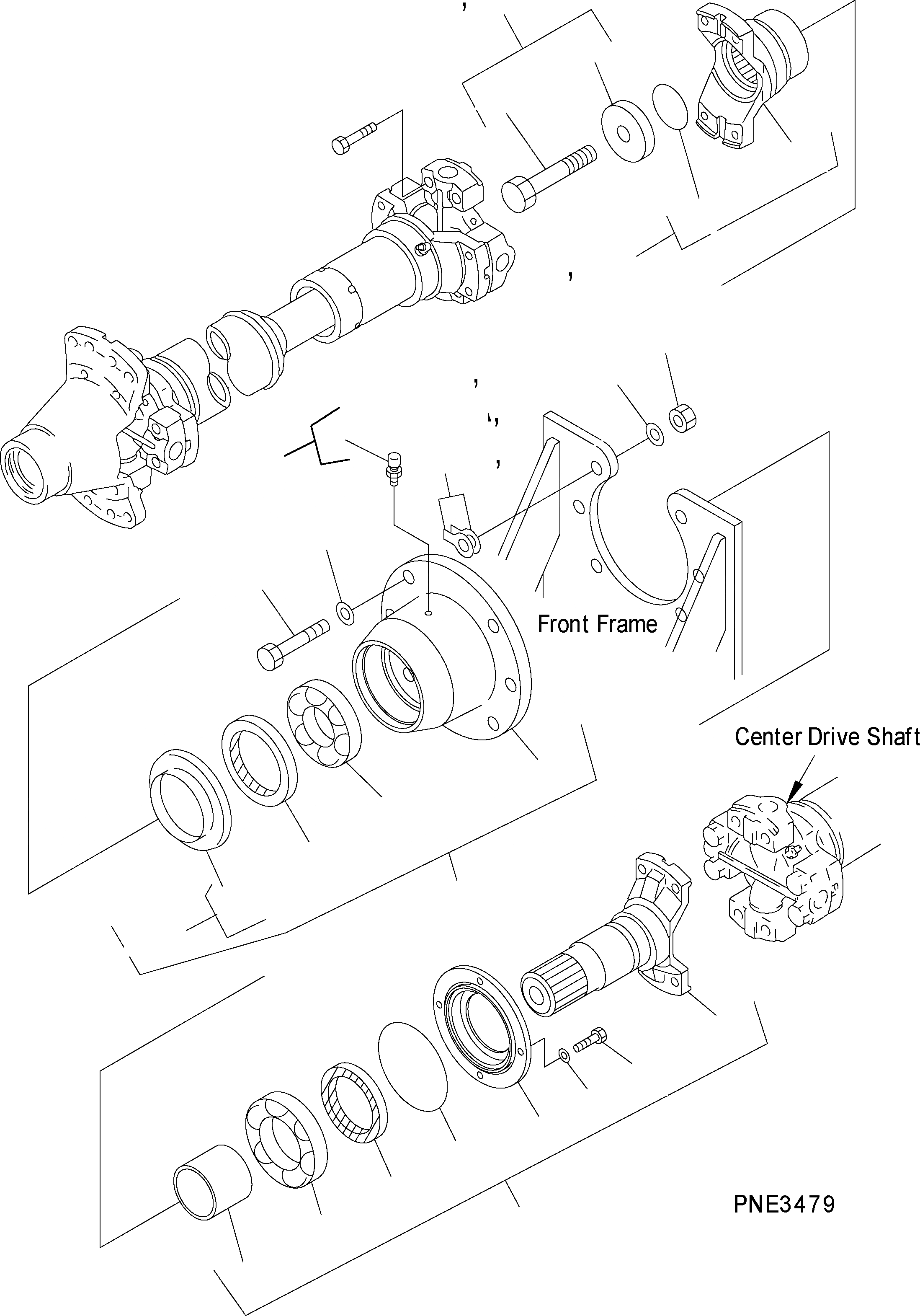 Front Frame

Center Drive Shaft

PNE3479