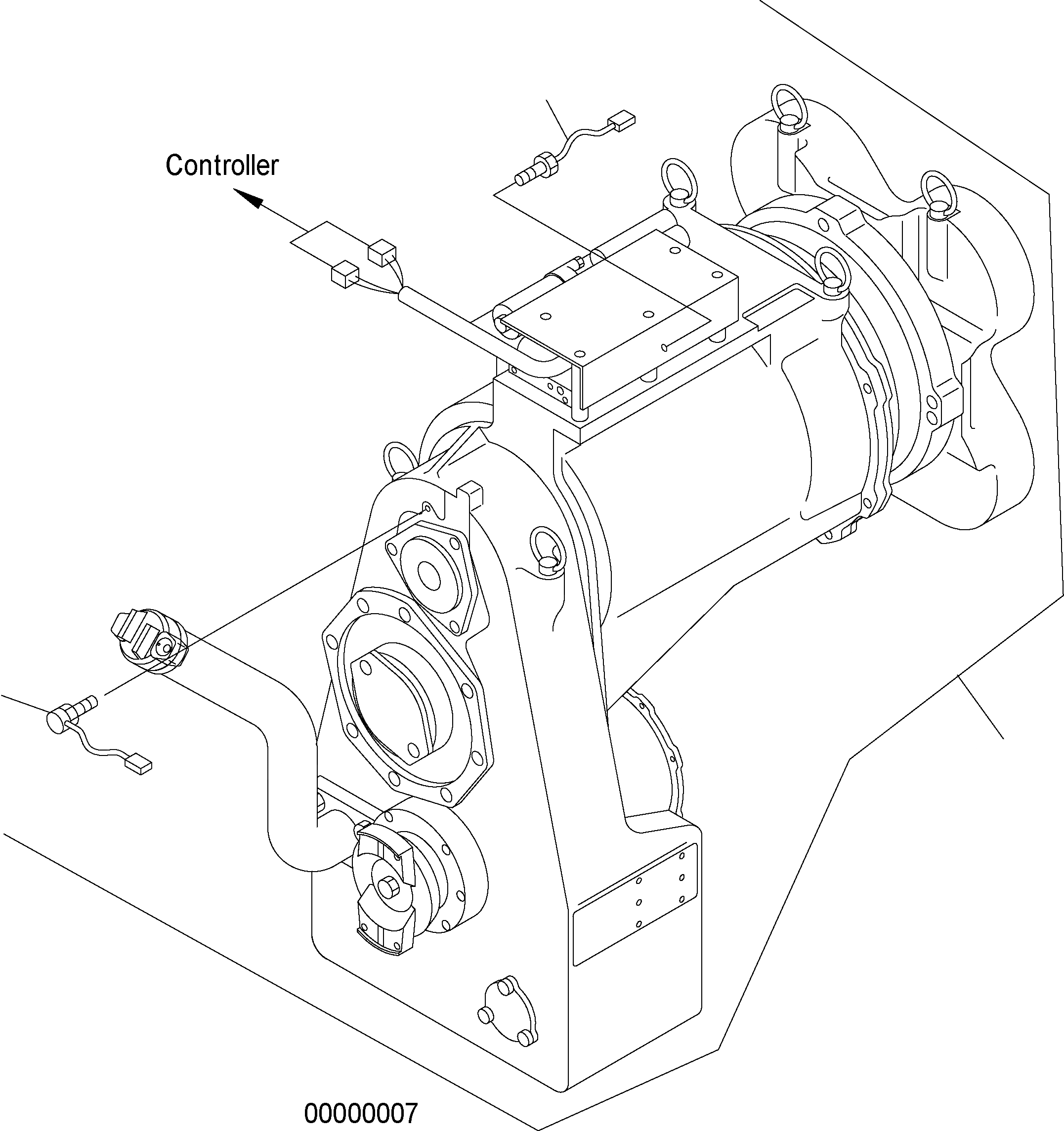 Controller

00000007