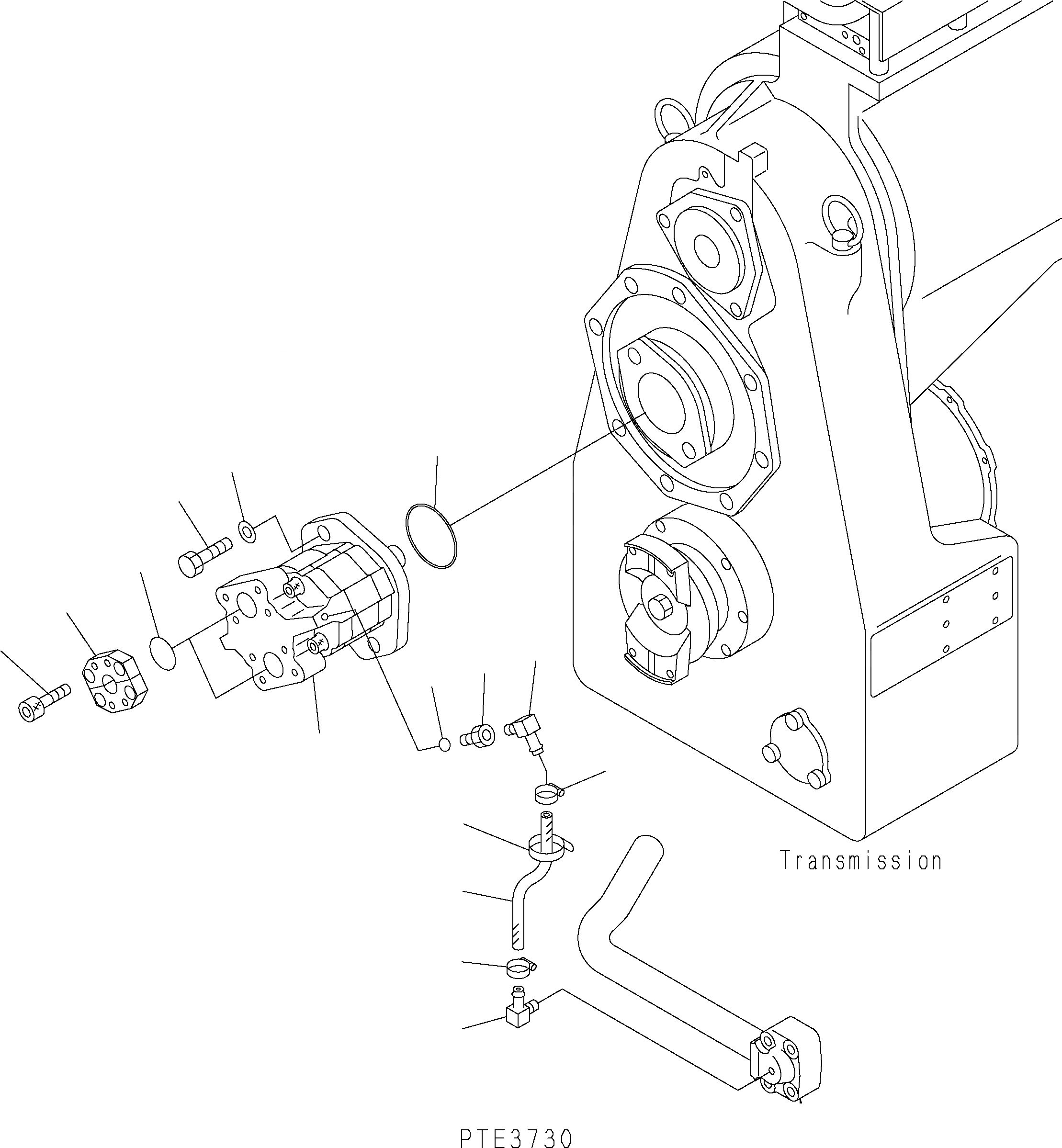 Transmission

PTE3730