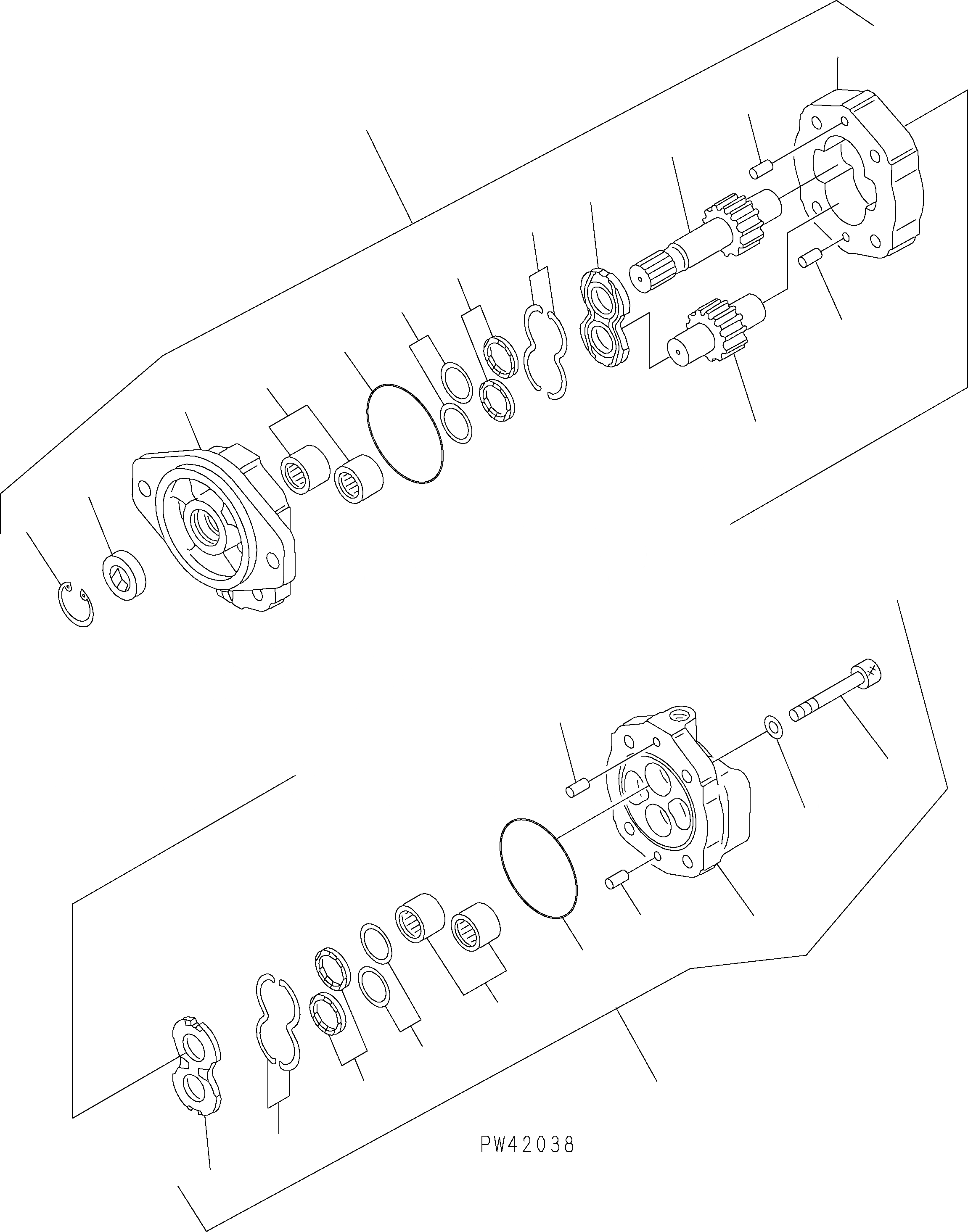 PW42038