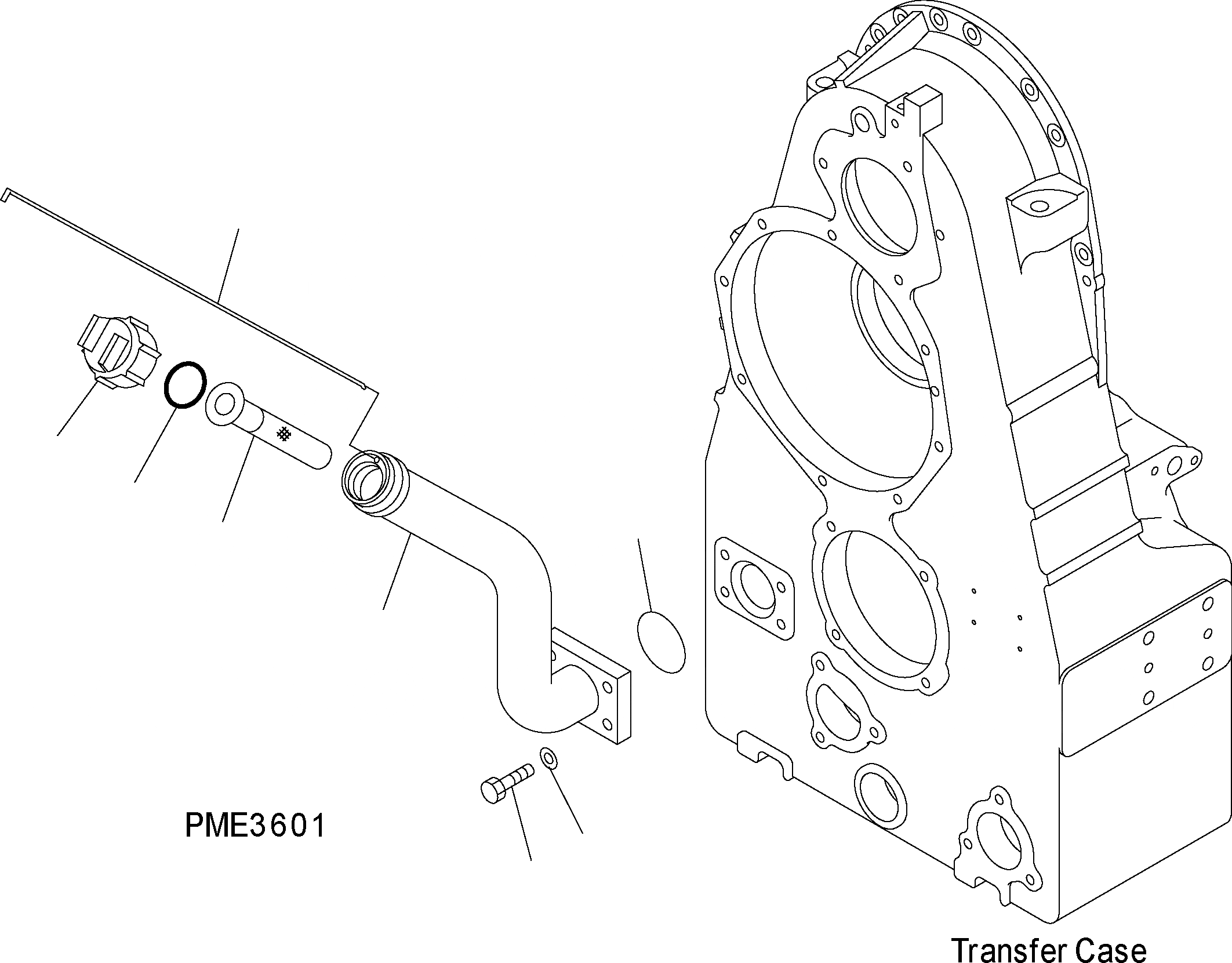 PME3601

Transfer Case