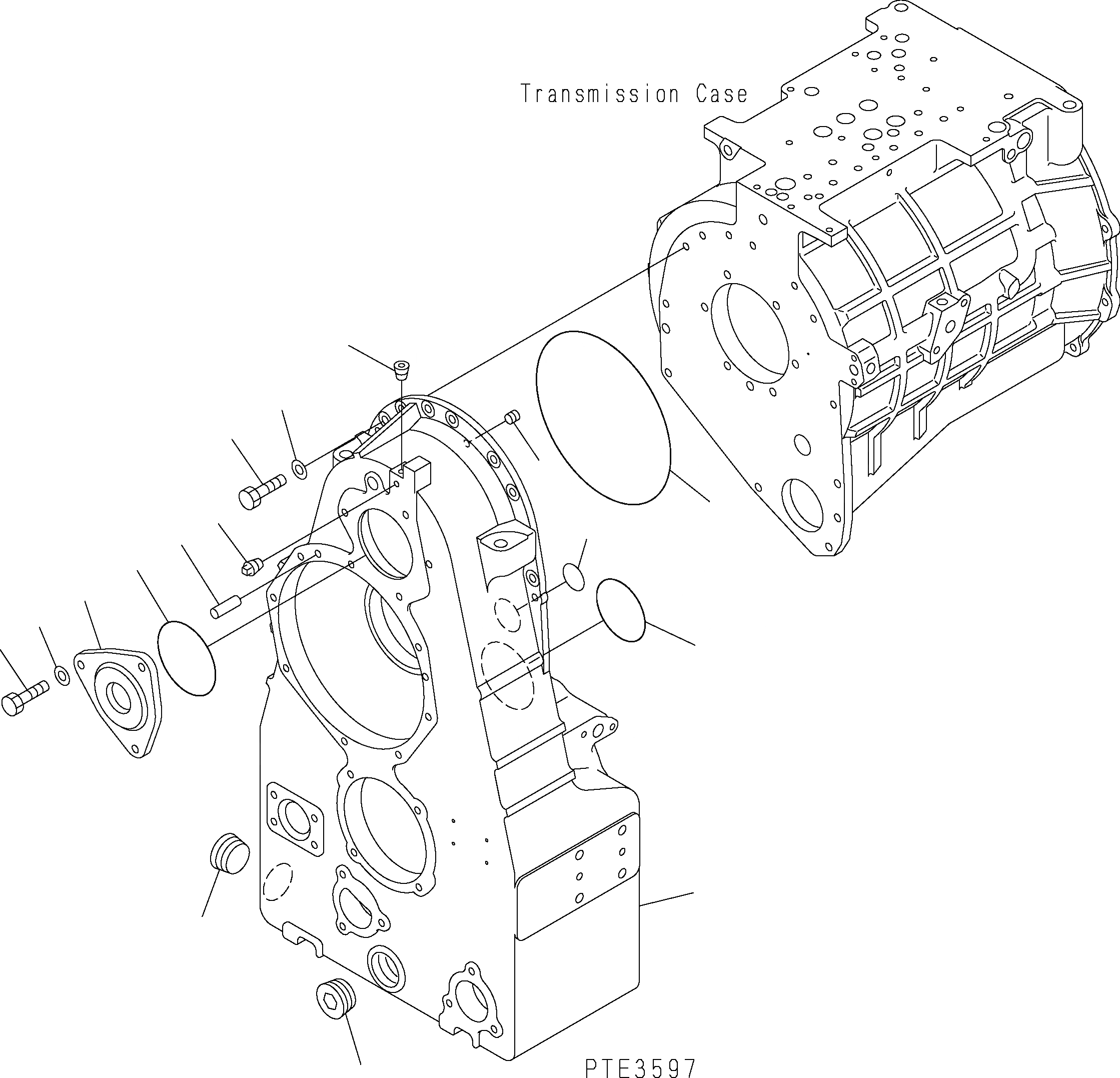 Transmission Case

PTE3597