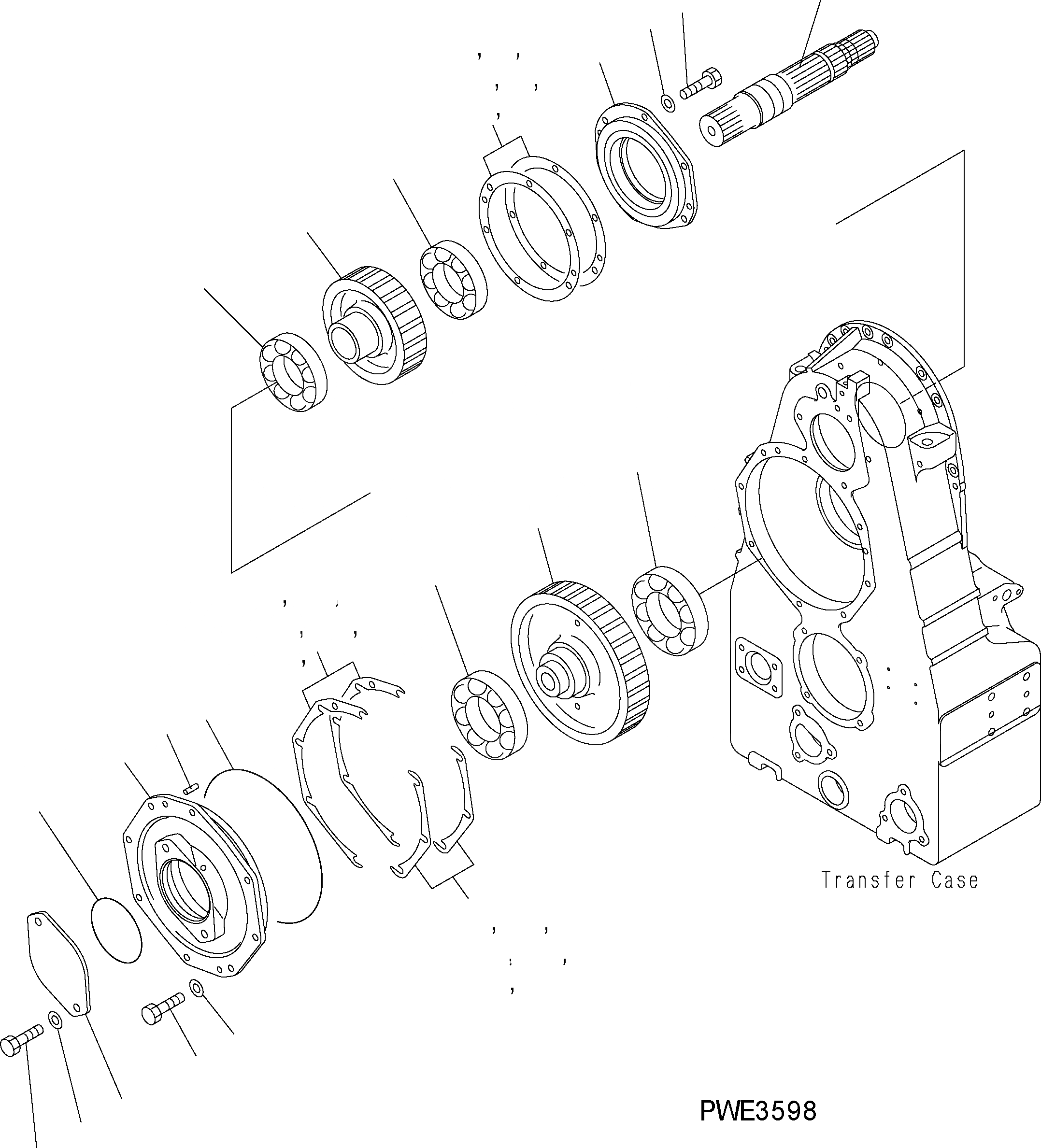 Transfer Case

PWE3598