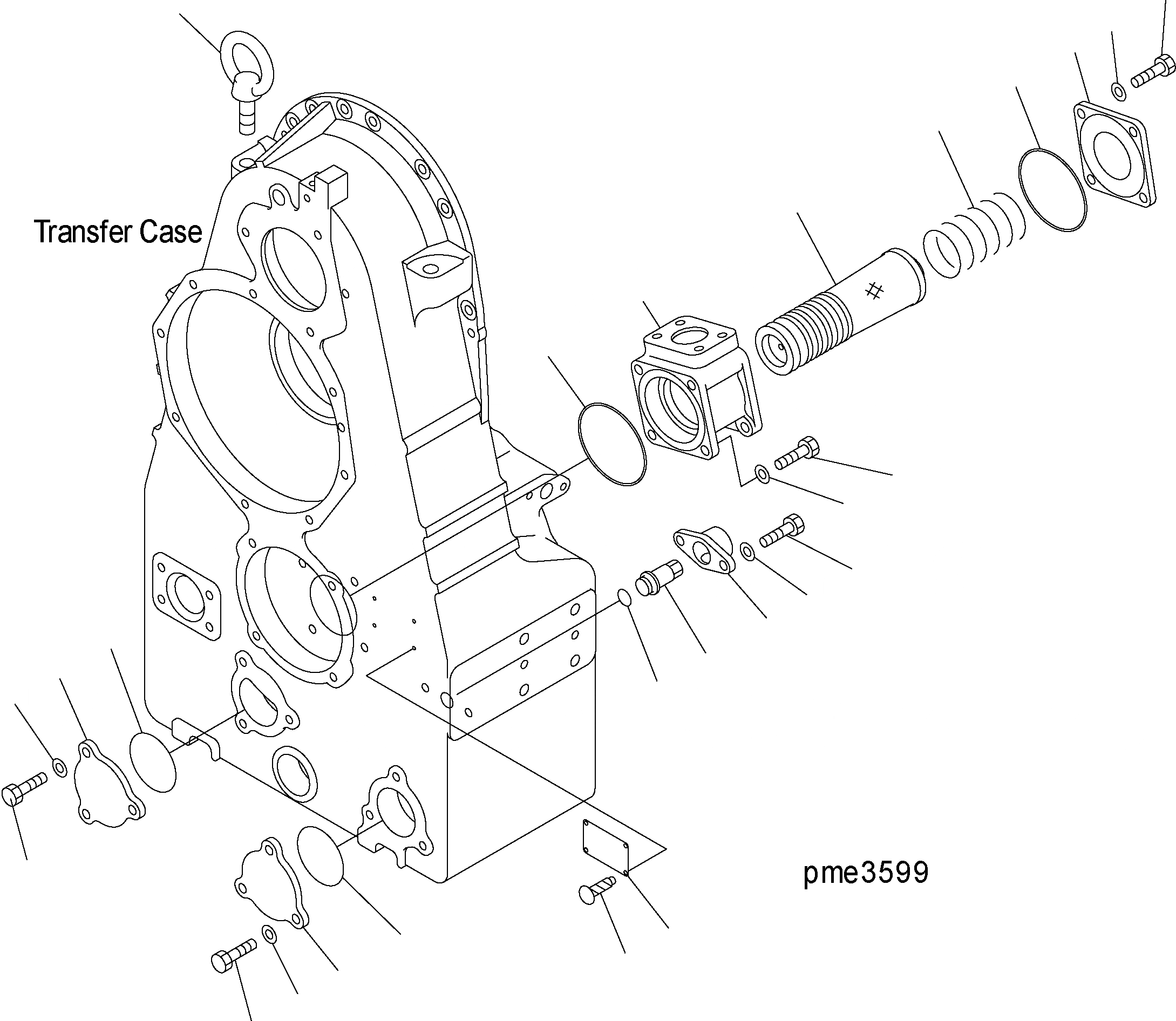 Transfer Case

pme3599