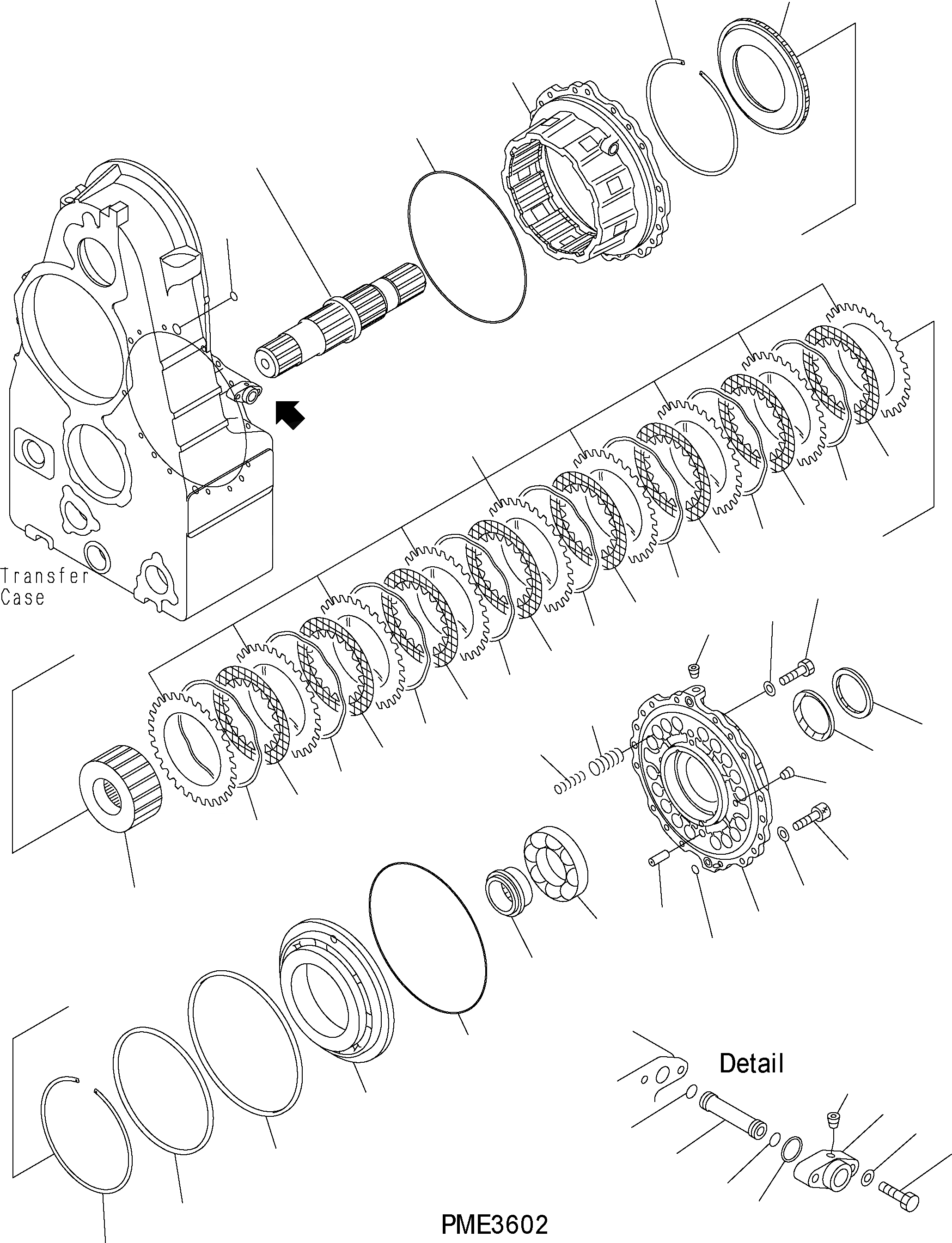 Transfer Case

Detail

PME3602