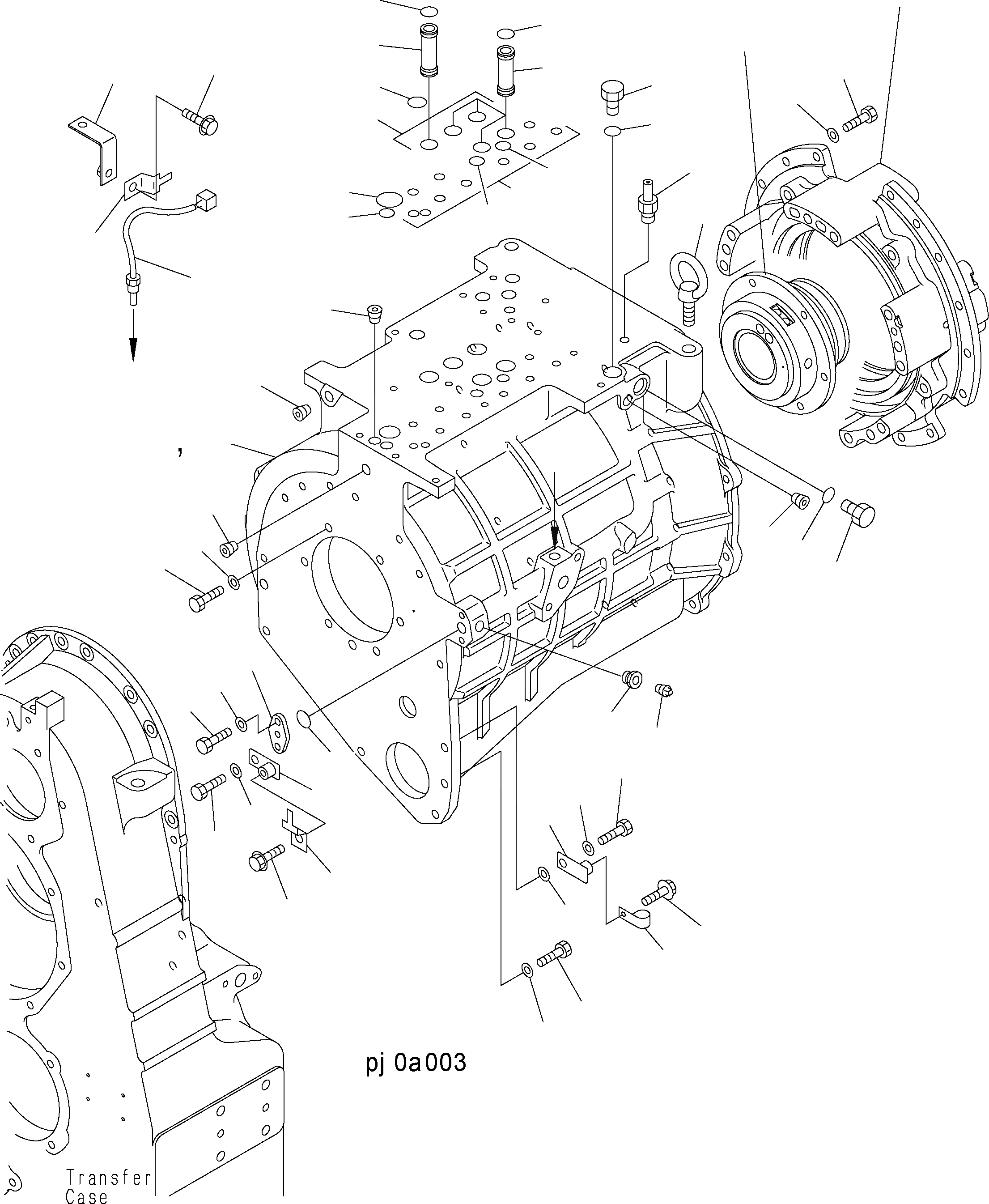 pj 0a003

Transfer
Case