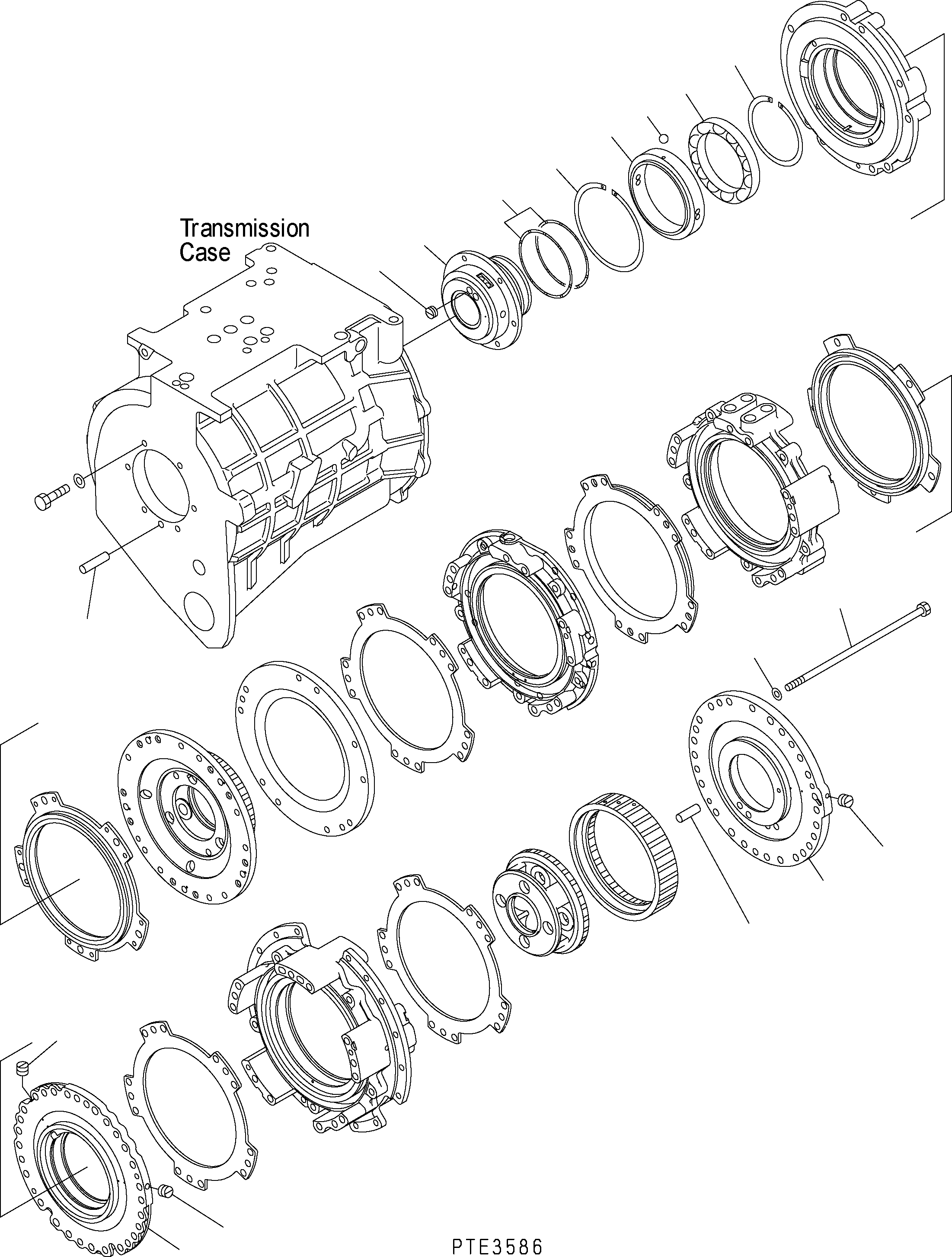 Transmission Case

PTE3586