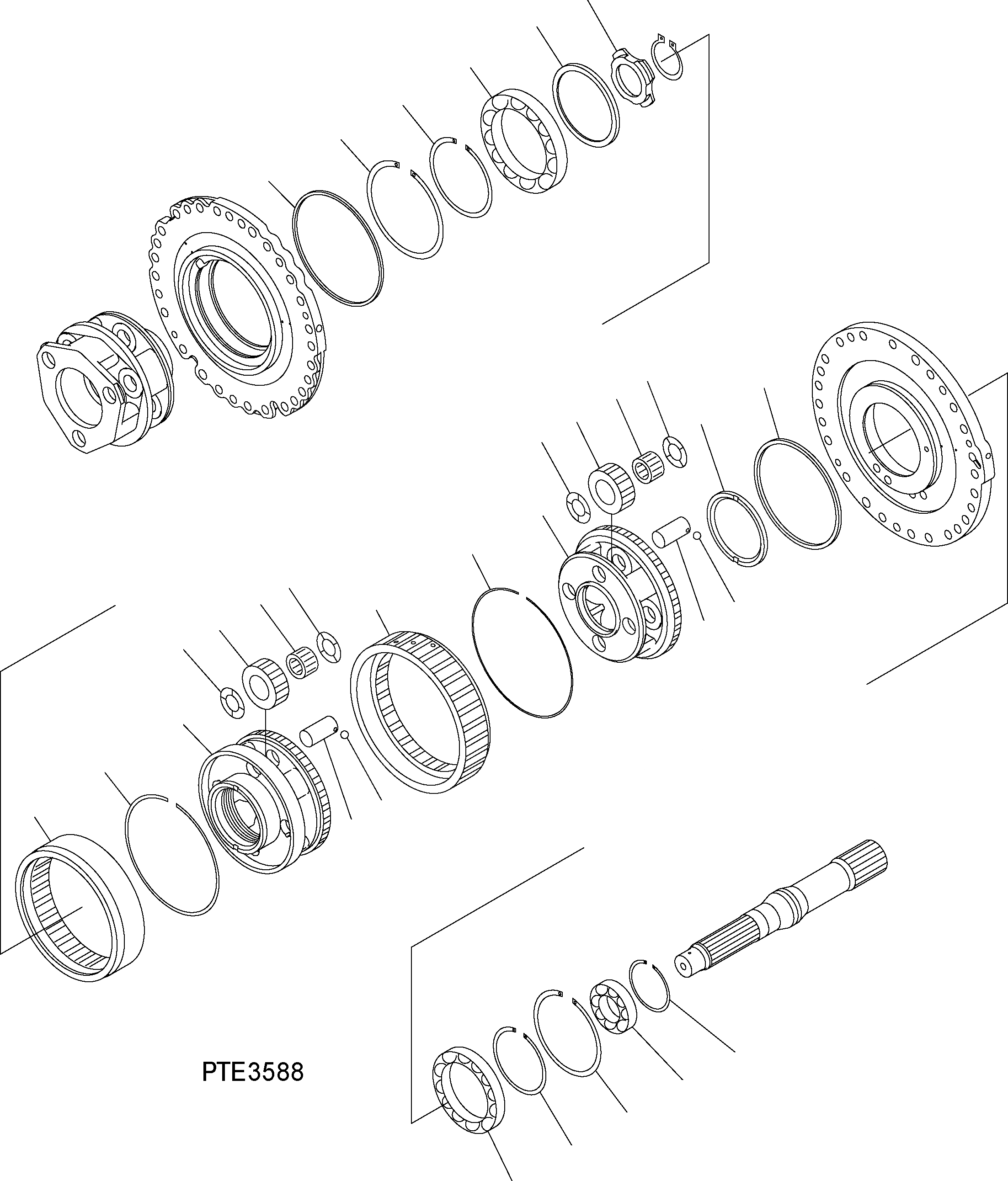 PTE3588