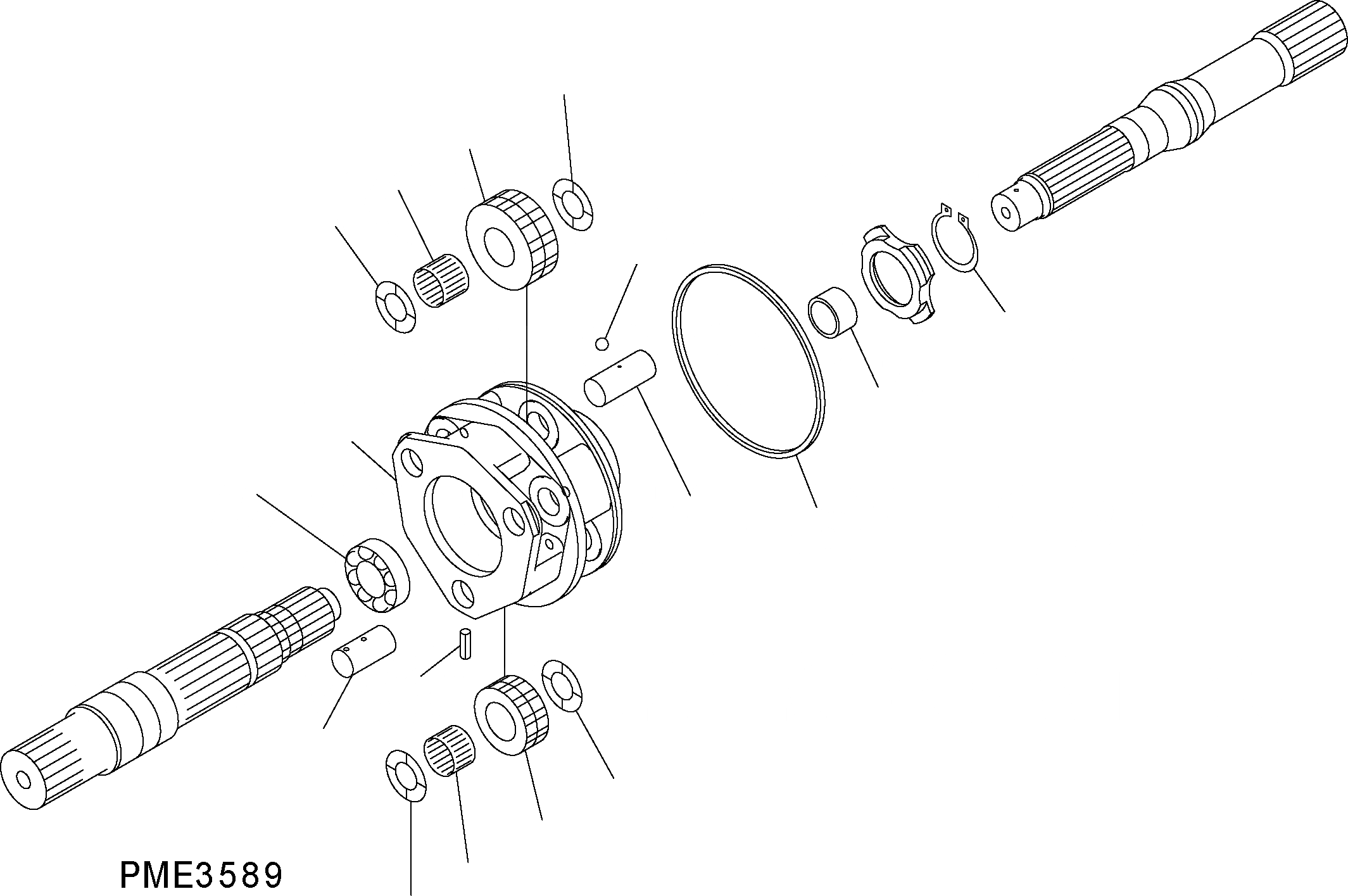 PME3589