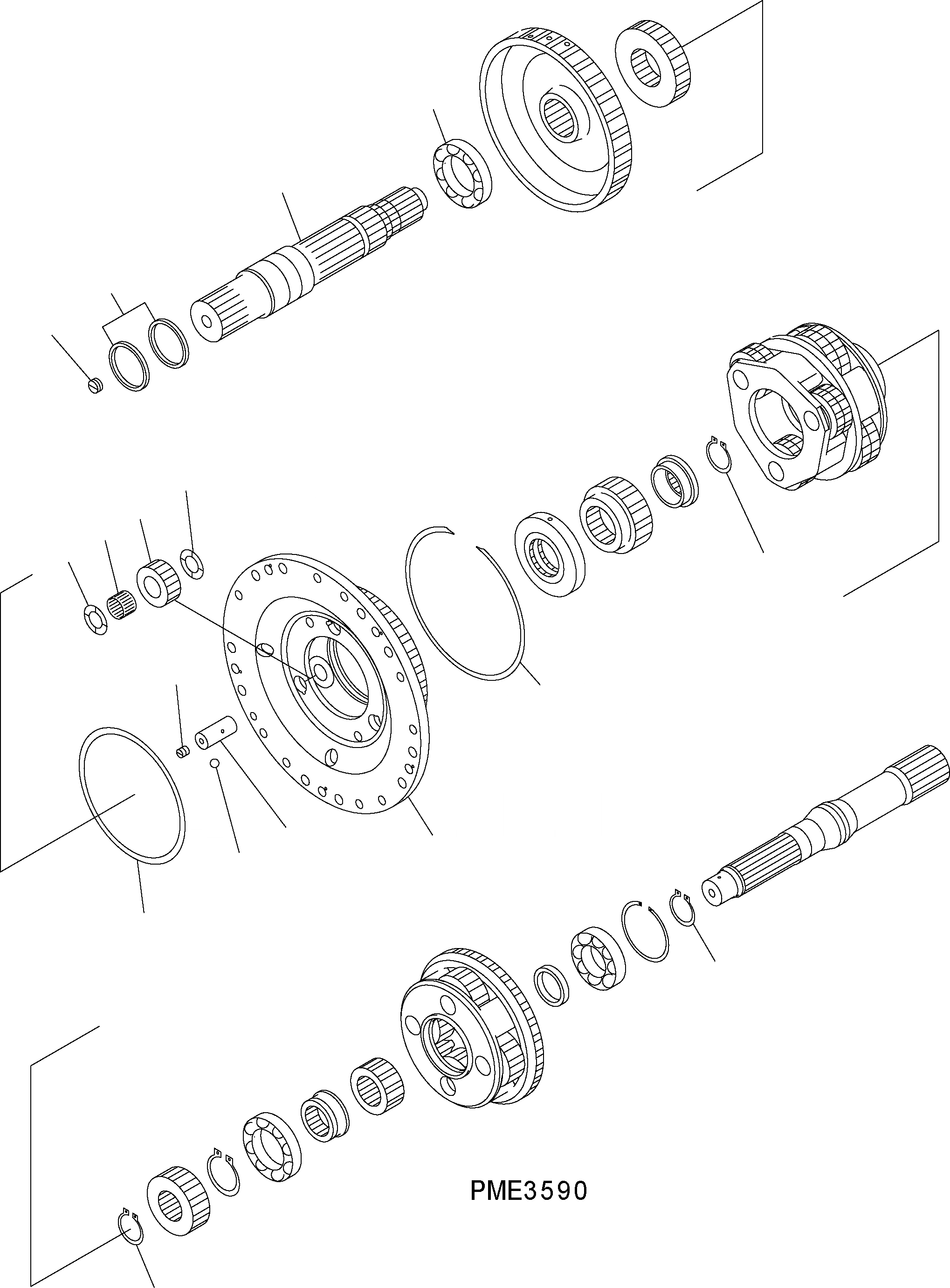 PME3590