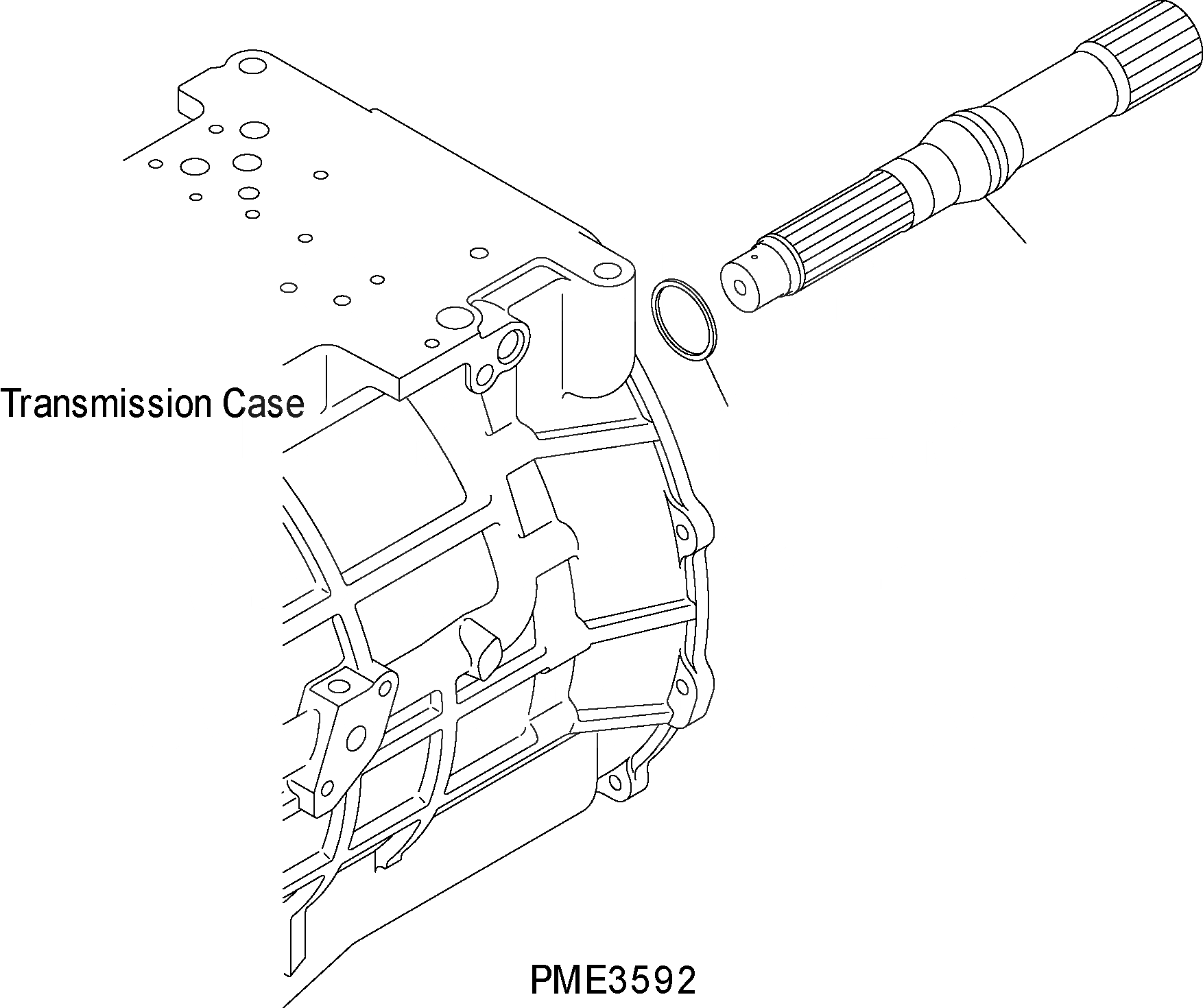 Transmission Case

PME3592