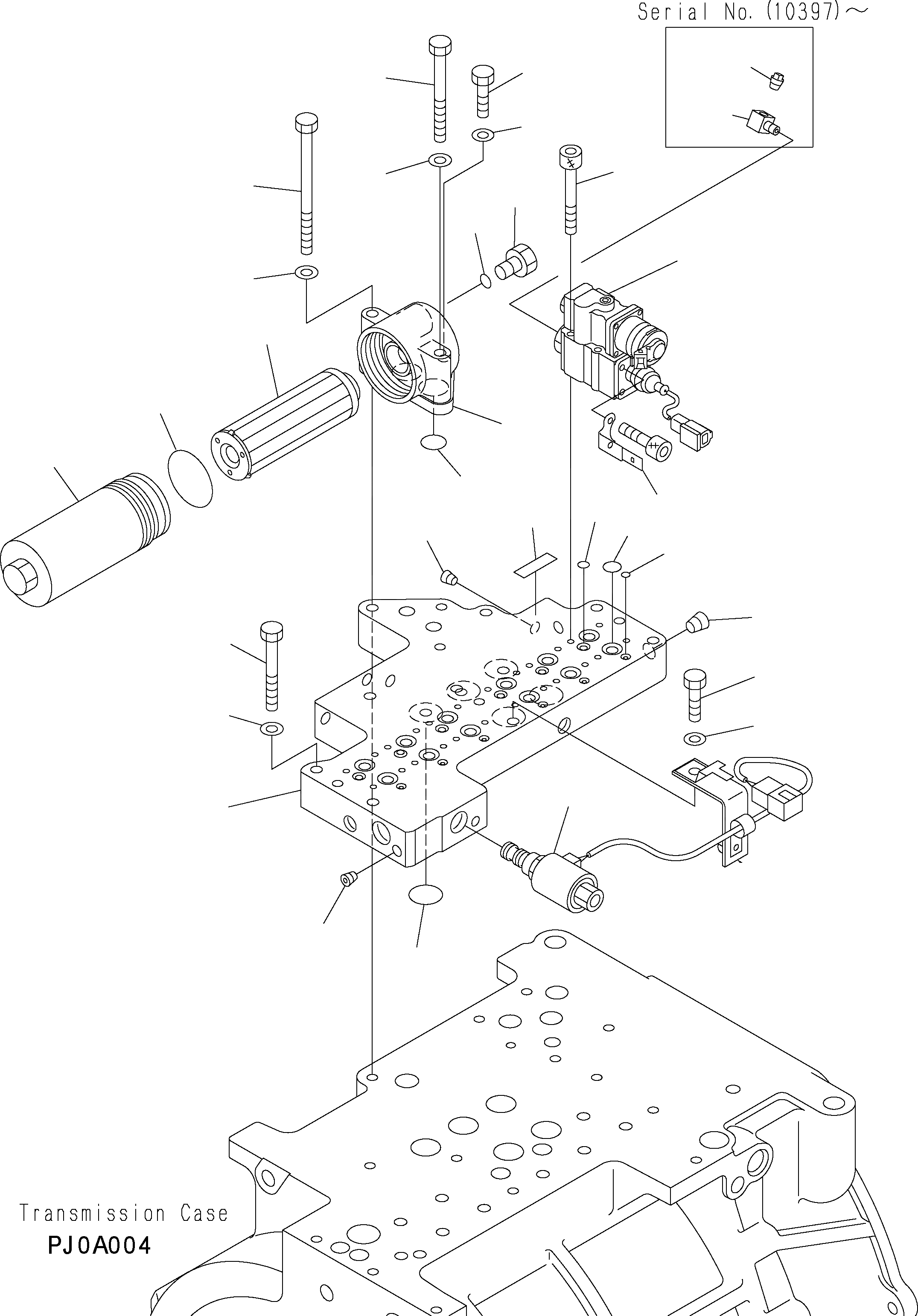 Serial No. (10397)～

Transmission Case

PJ0A004