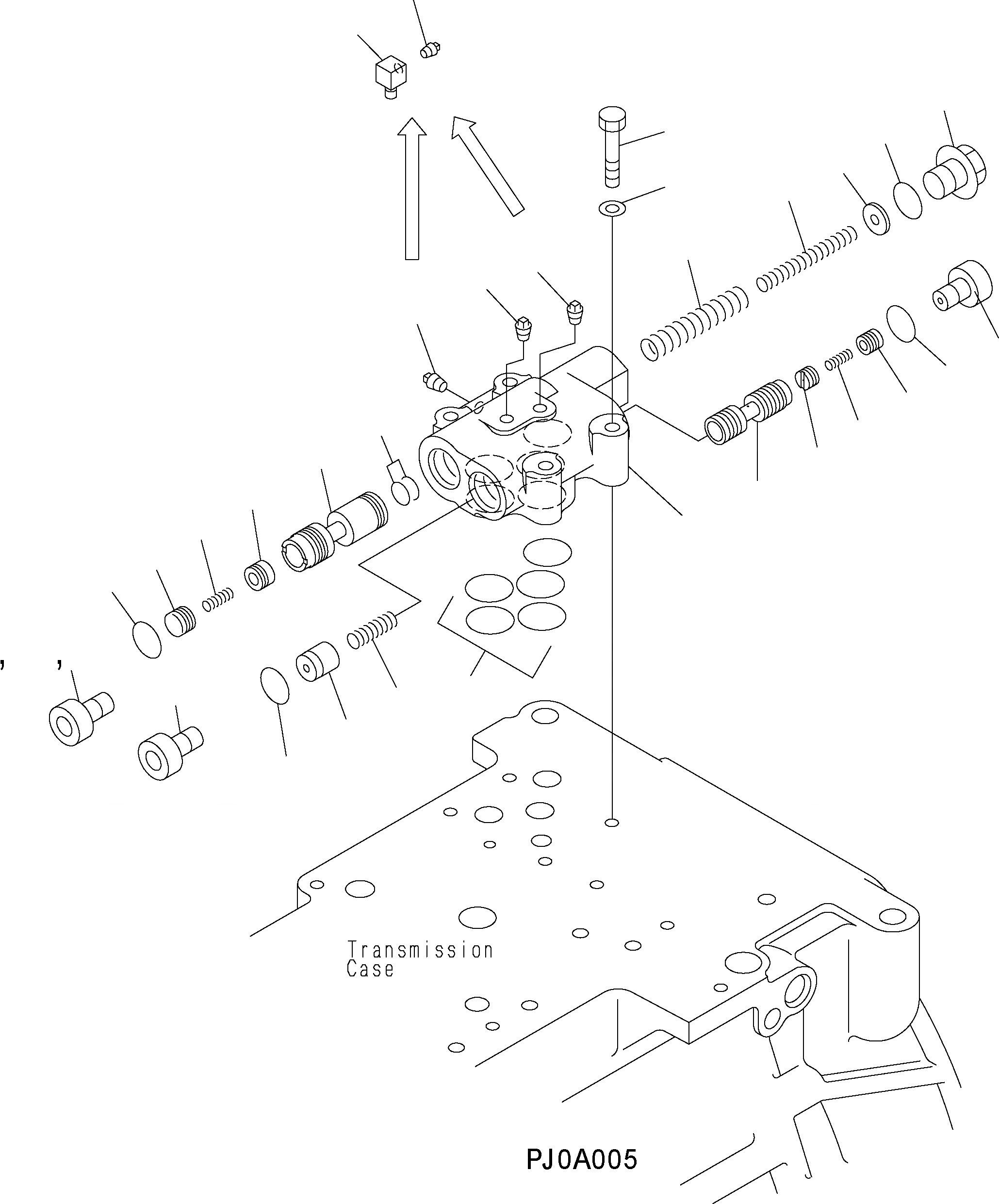 , ,

Transmission Case

PJ0A005