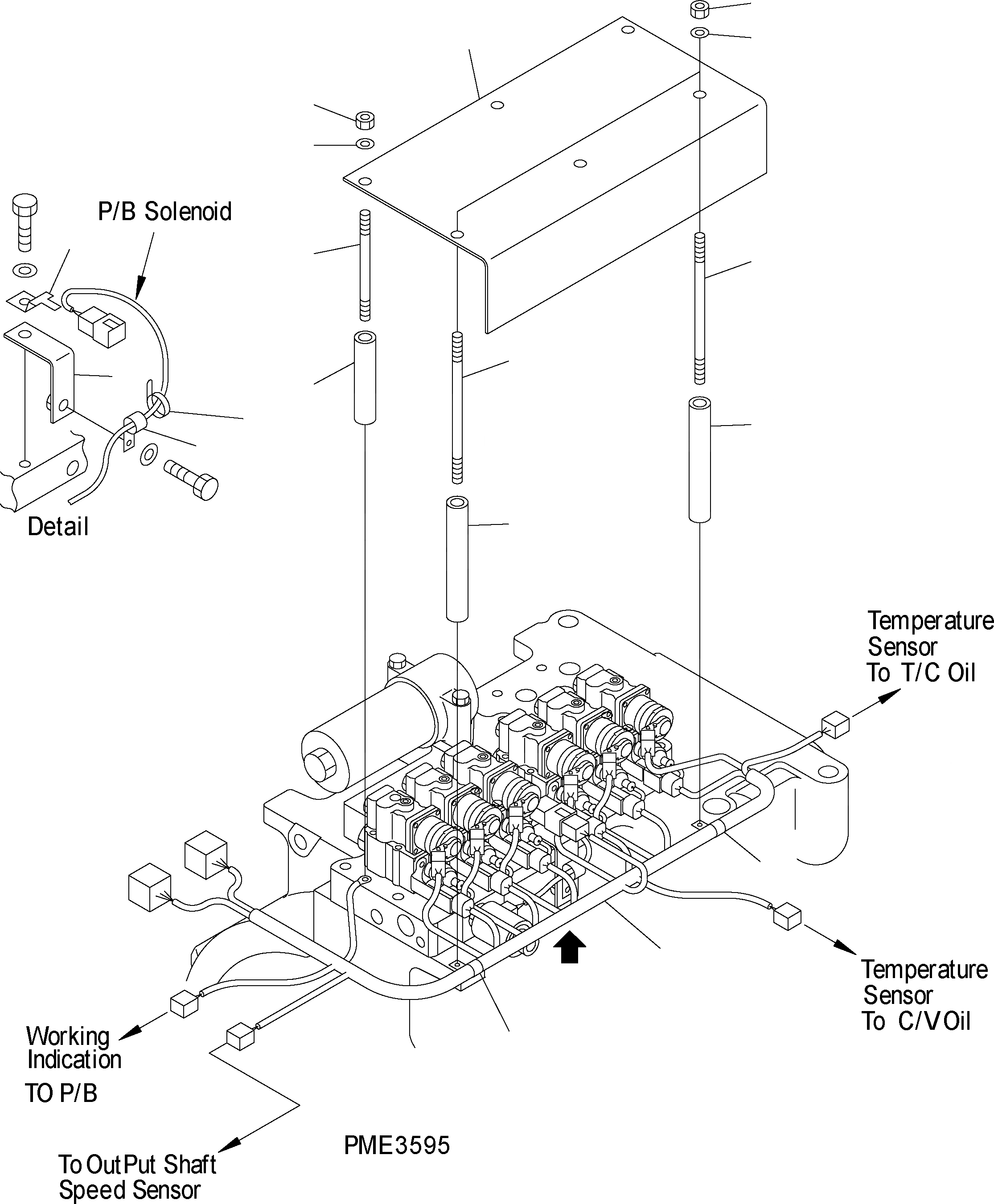 P/B Solenoid

Detail

Temperature Sensor To T/C Oil

Temperature Sensor To C/V Oil

Working Indication TO P/B

PME3595

To OutPut Shaft Speed Sensor