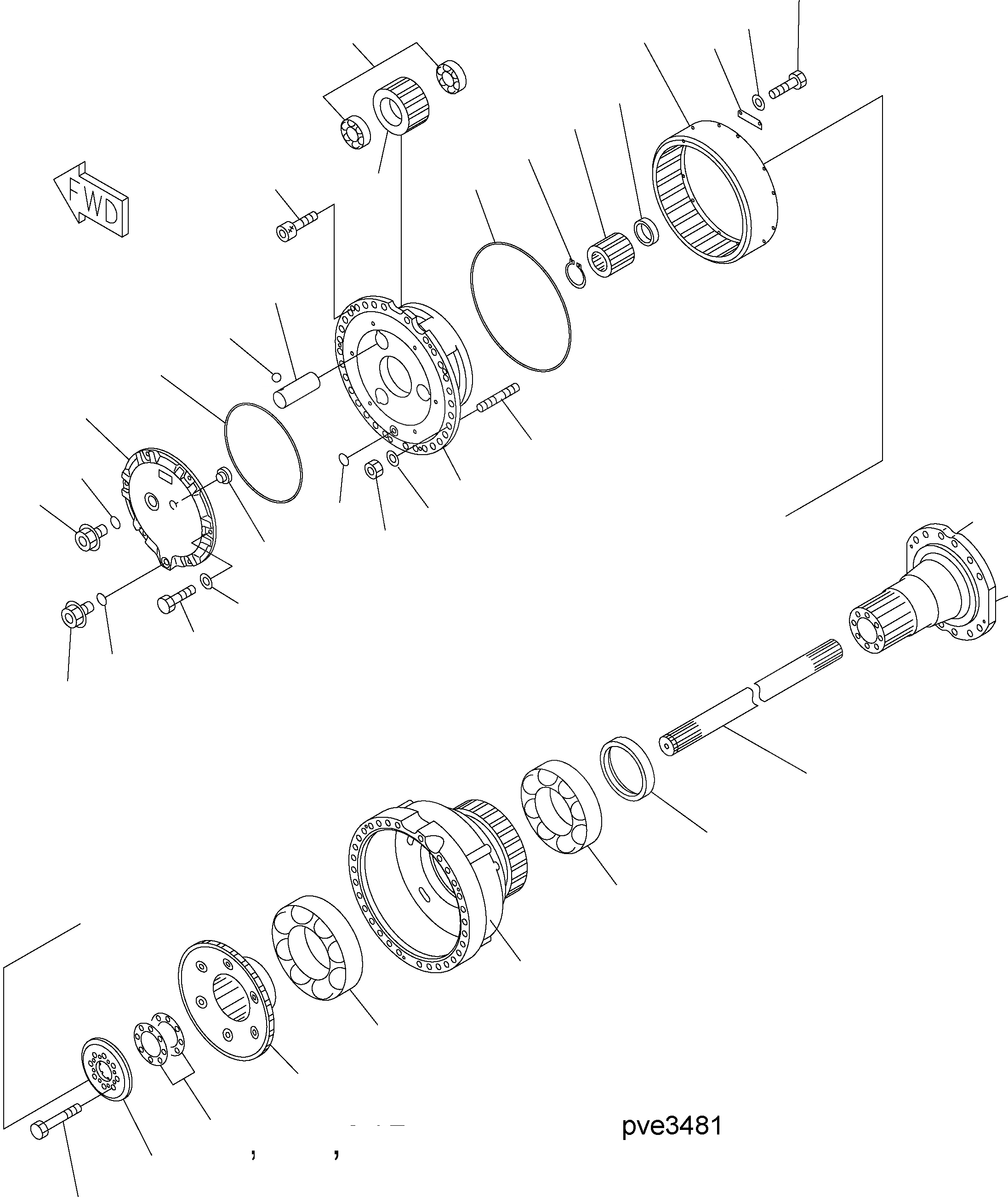 FWD

pve3481