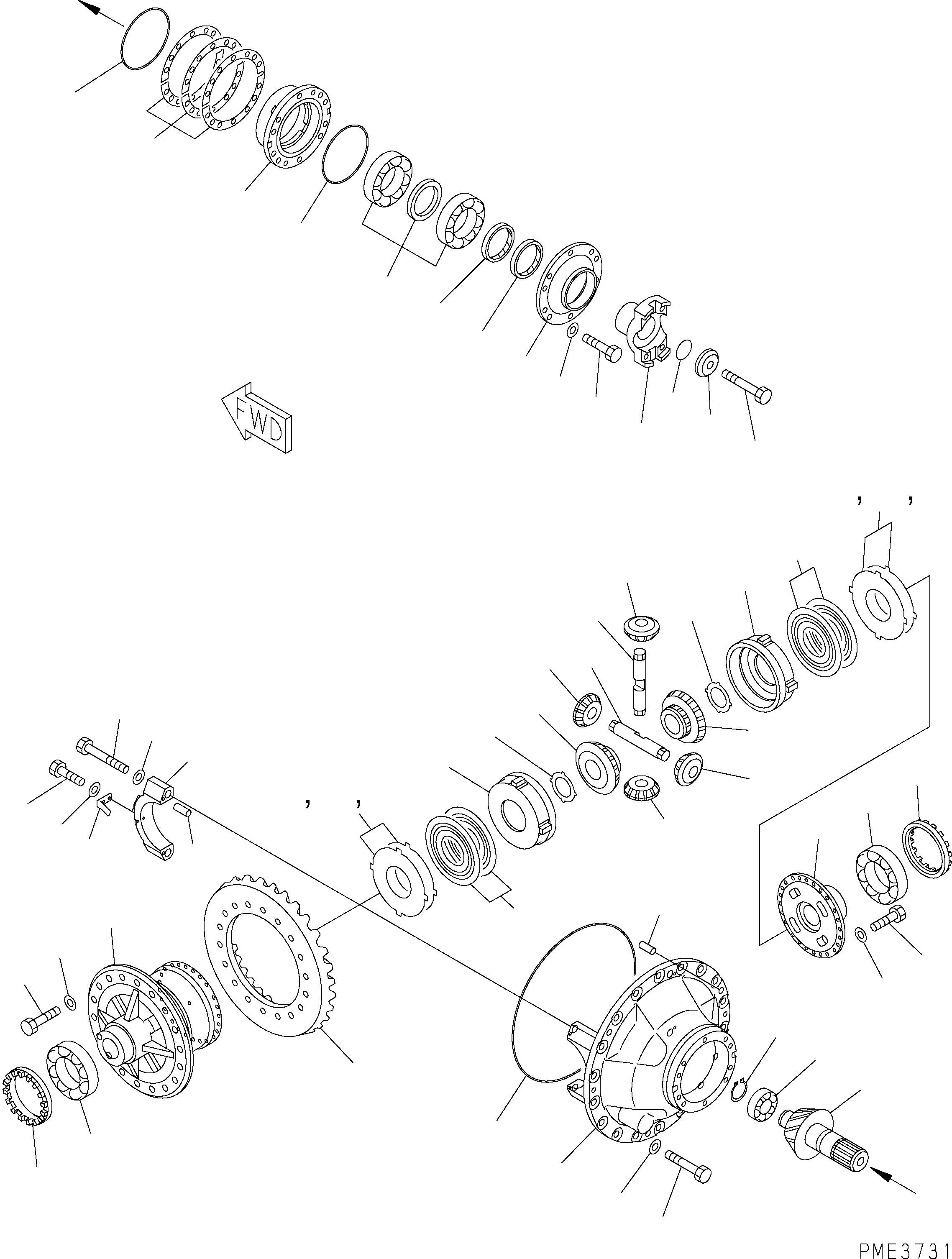 FWD

, ,

, ,

PME3731