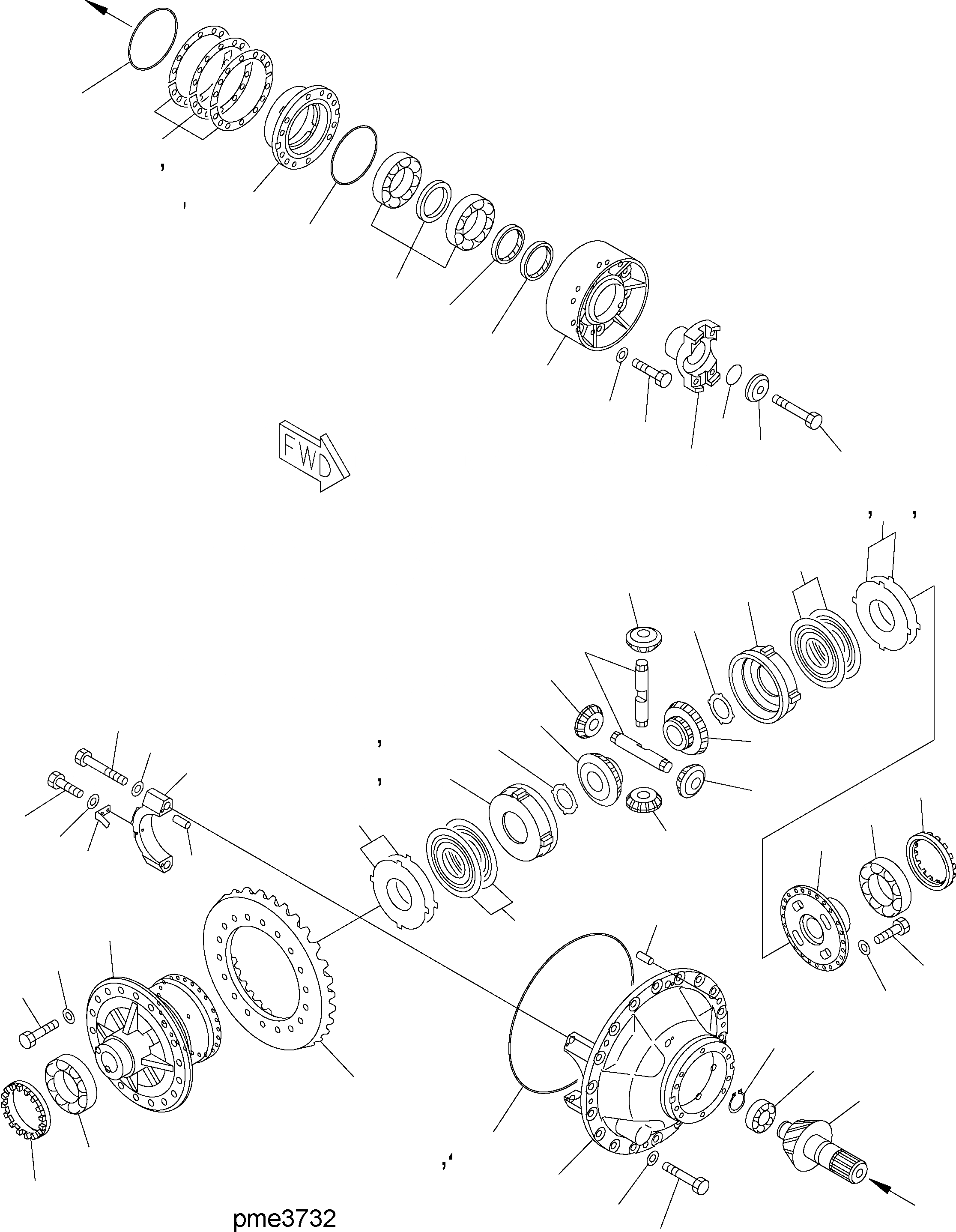 FWD

pme3732