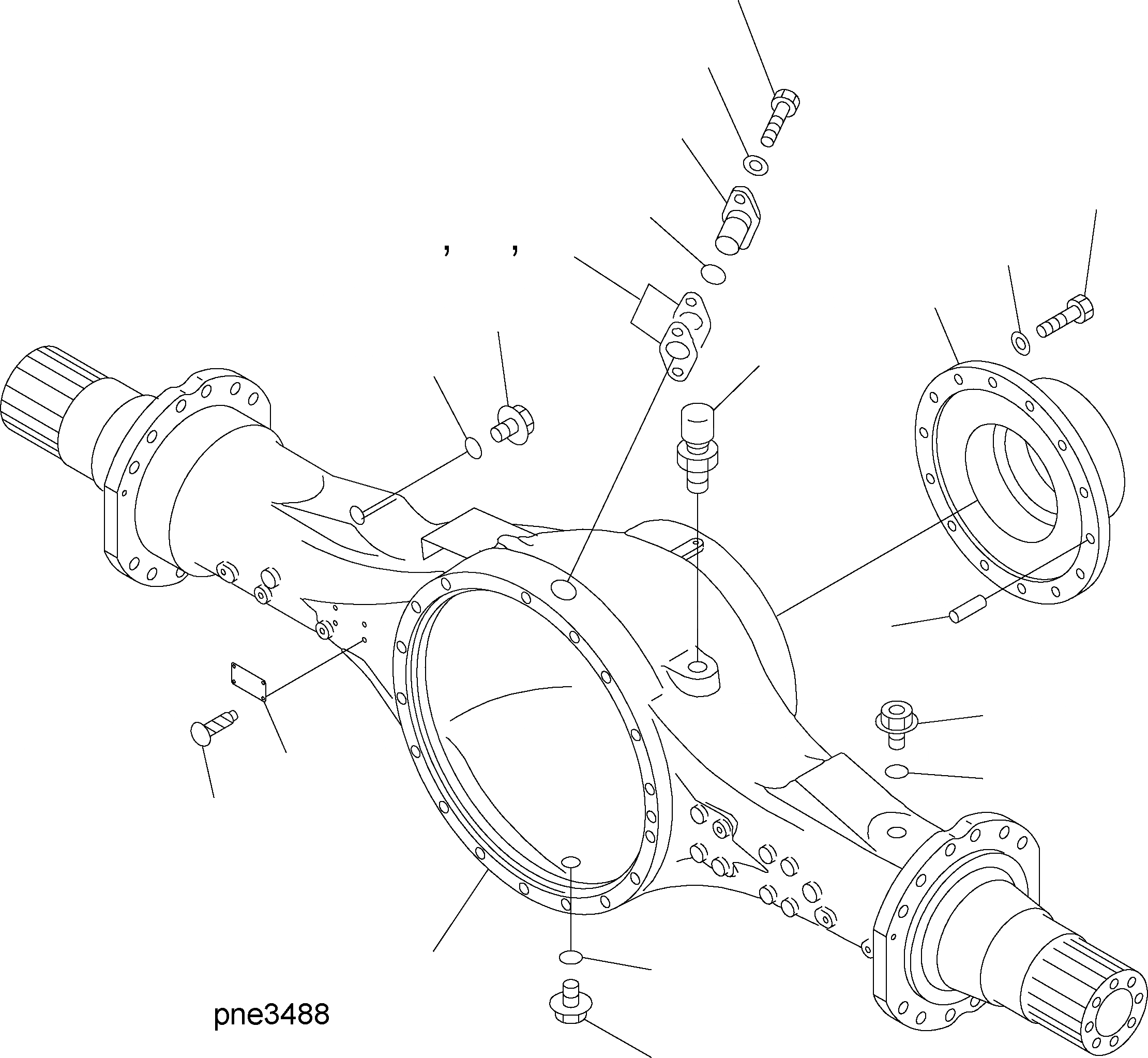 , ,

pne3488