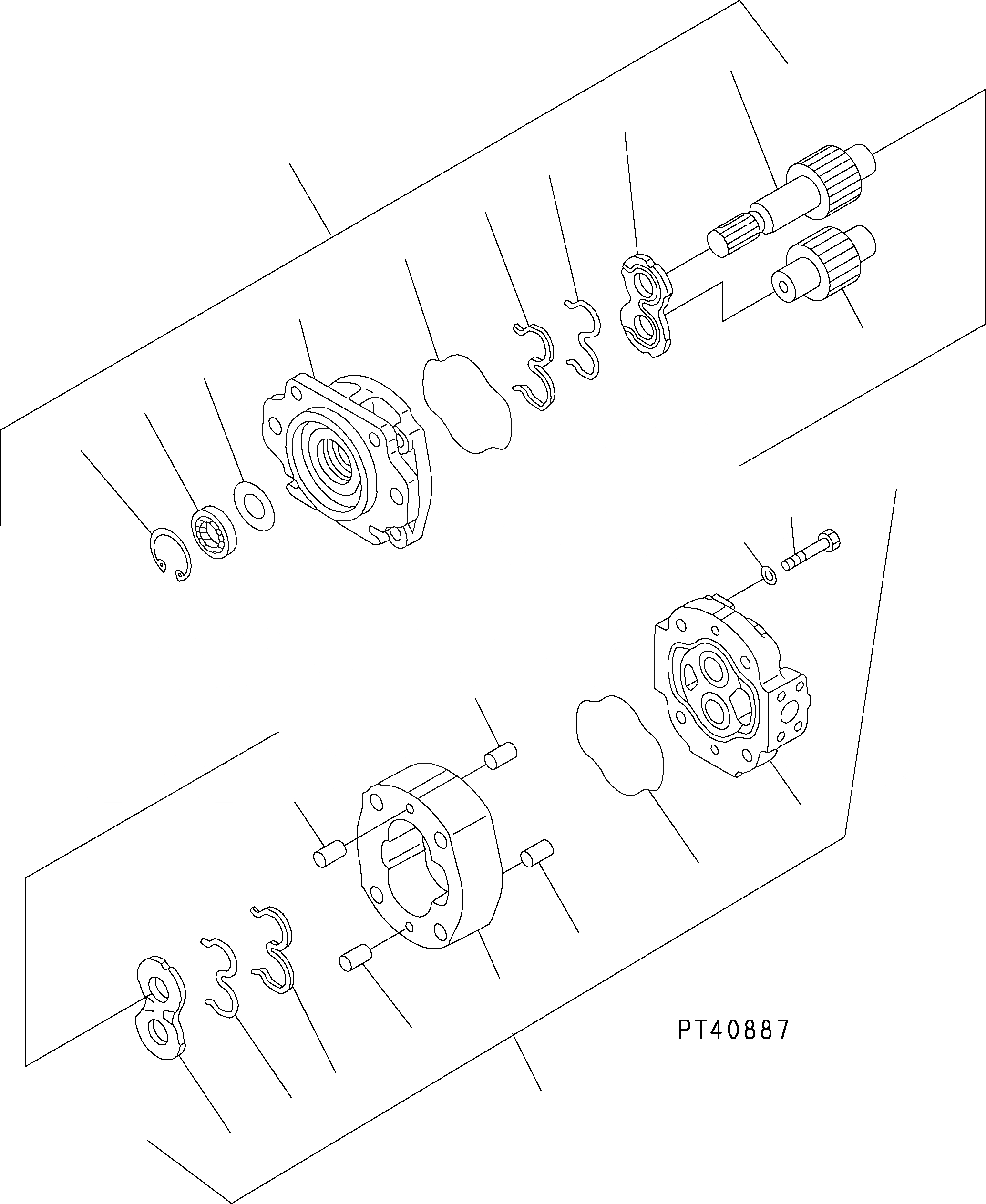 PT40887