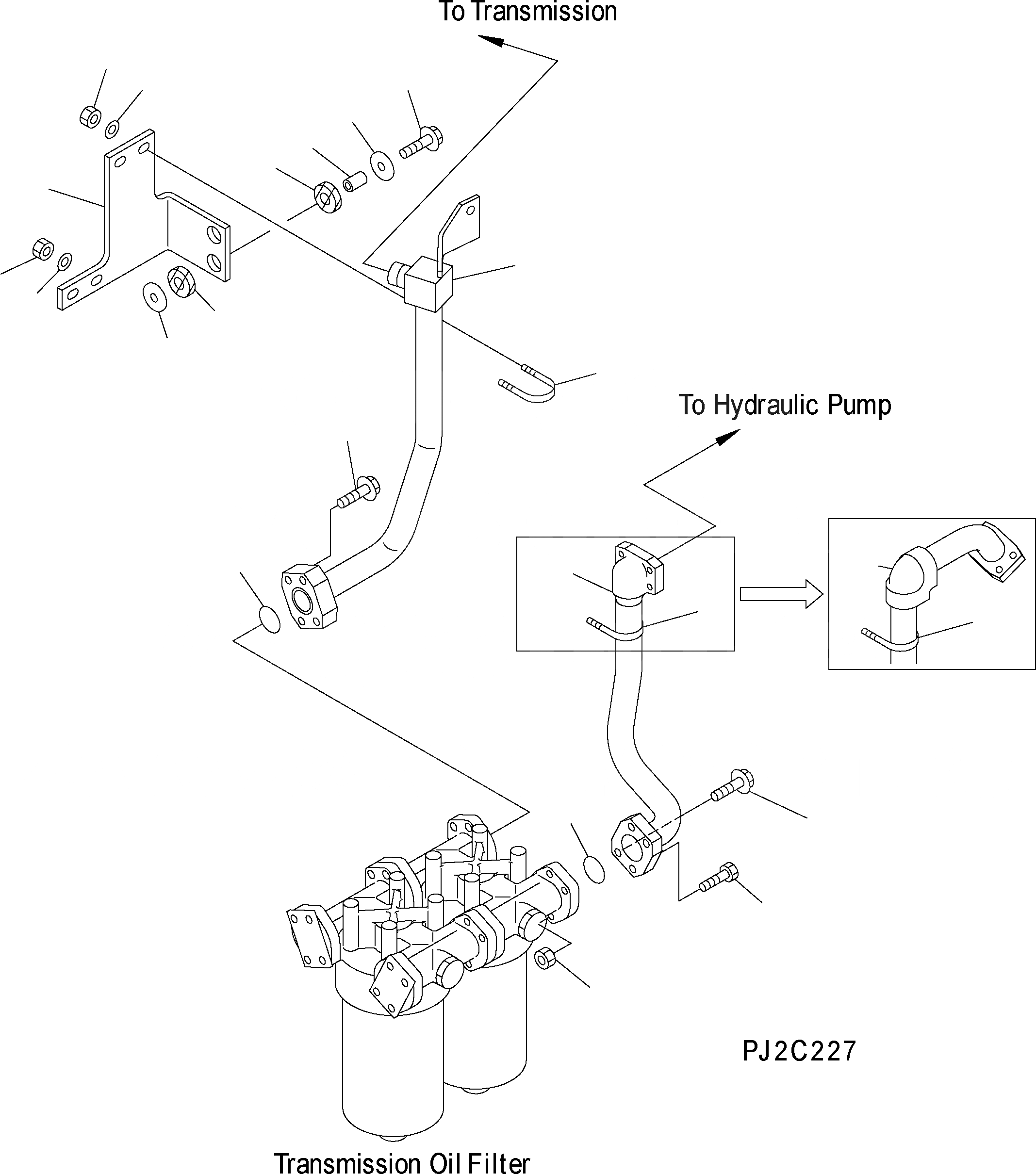 To Transmission

To Hydraulic Pump

PJ2C227

Transmission Oil Filter