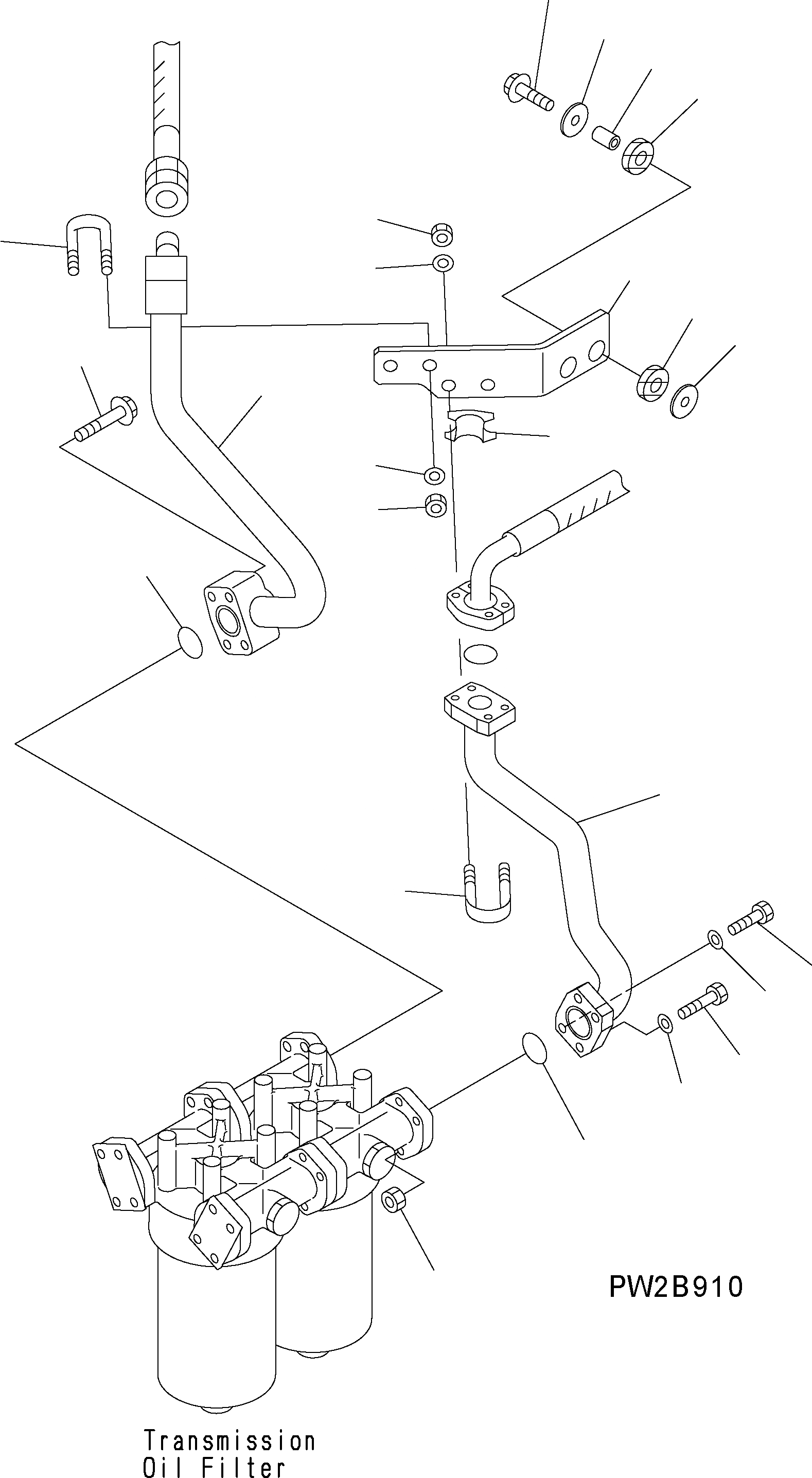 PW2B910

Transmission
Oil Filter