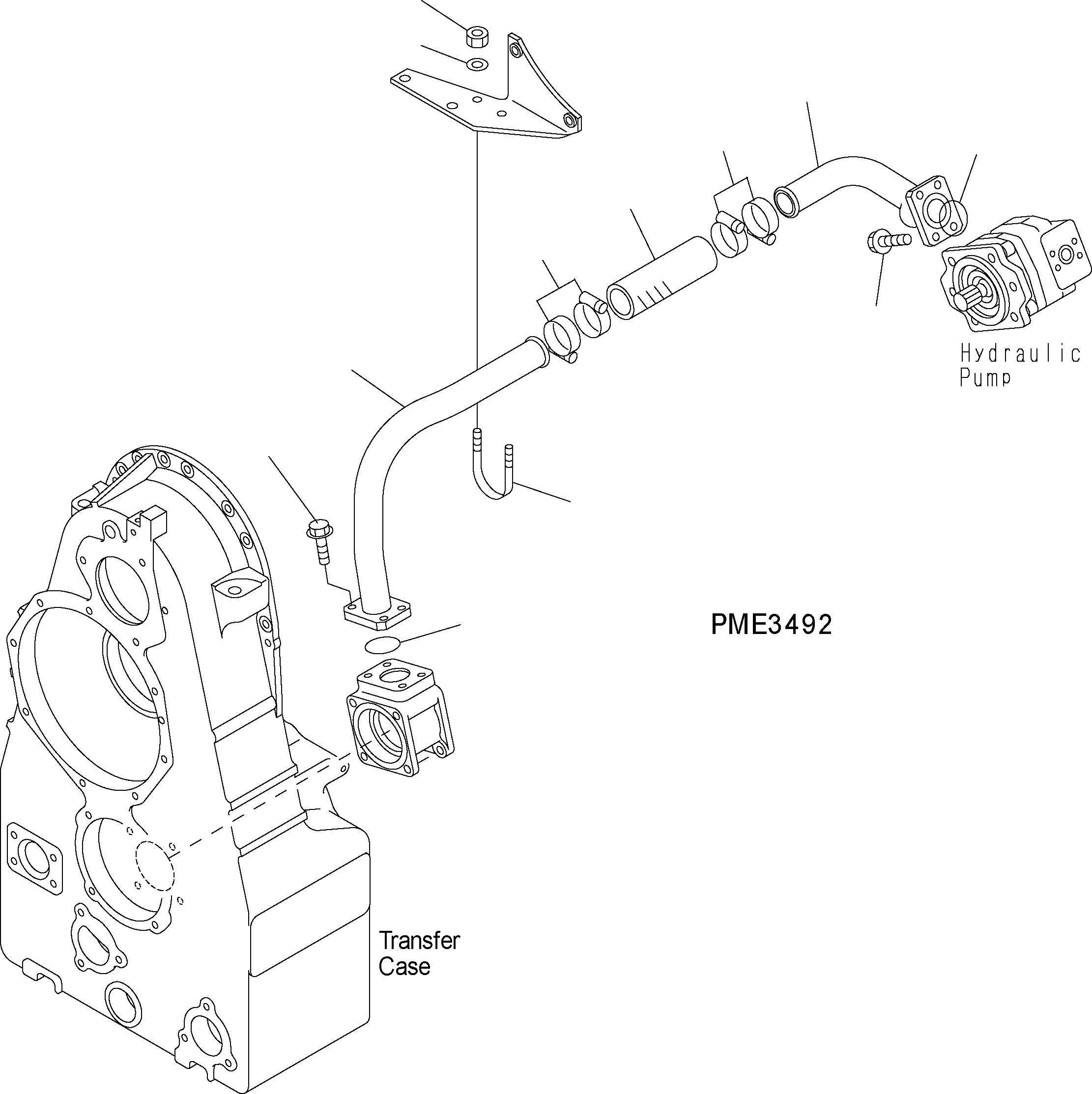 Hydraulic
Pump

PME3492

Transfer
Case