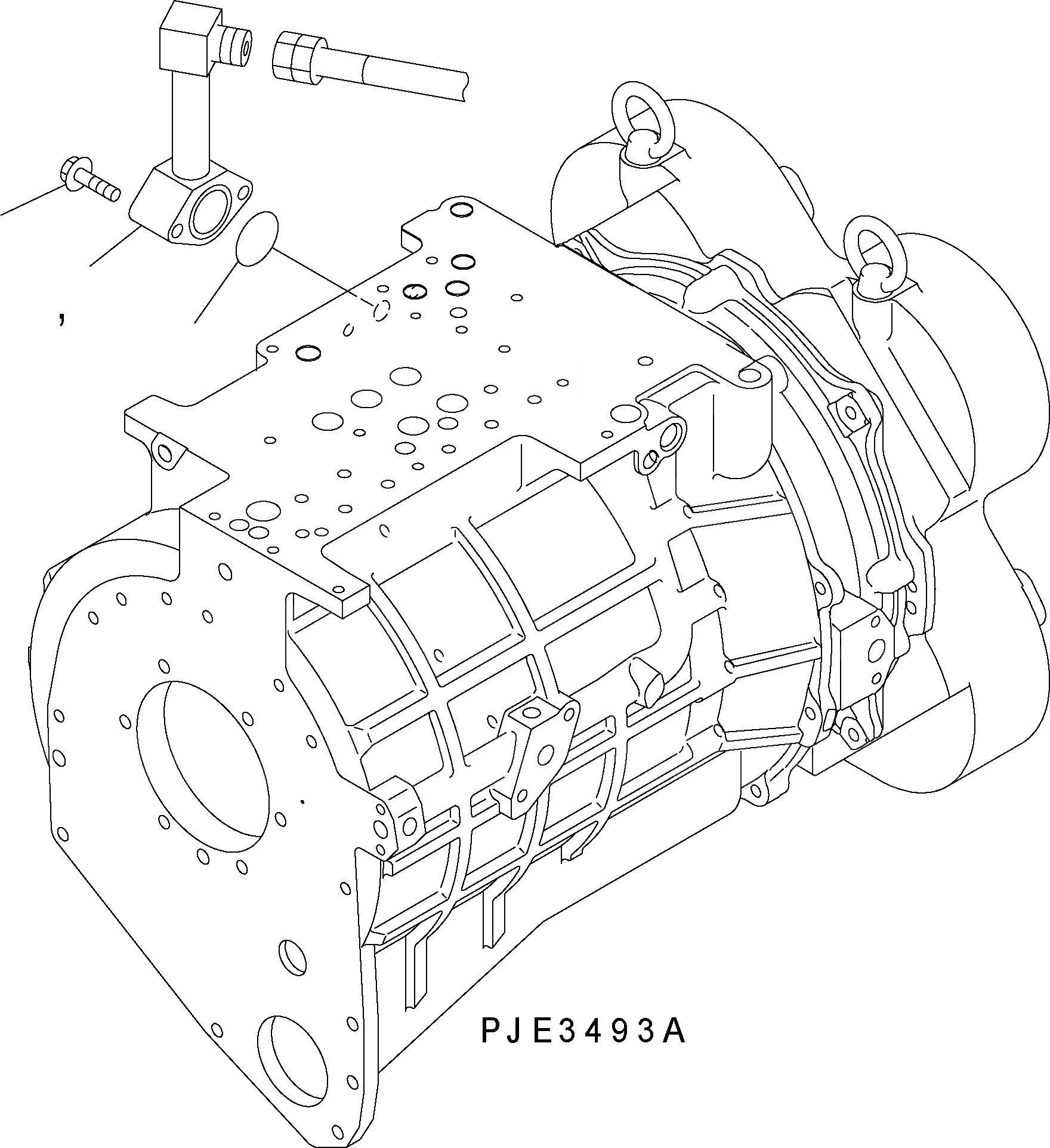 ,

PJE3493A