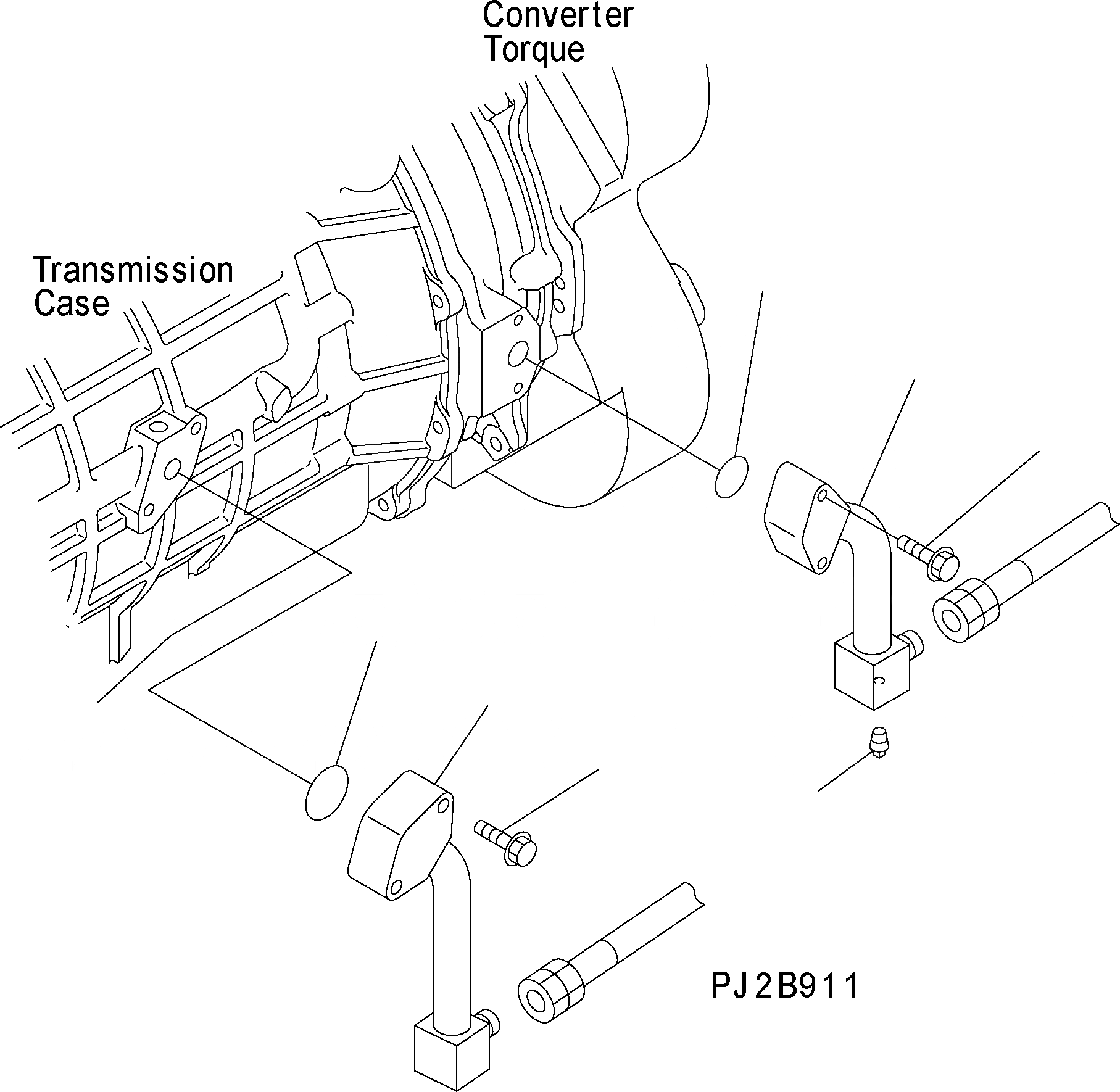 Converter
Torque

Transmission
Case

PJ2B911