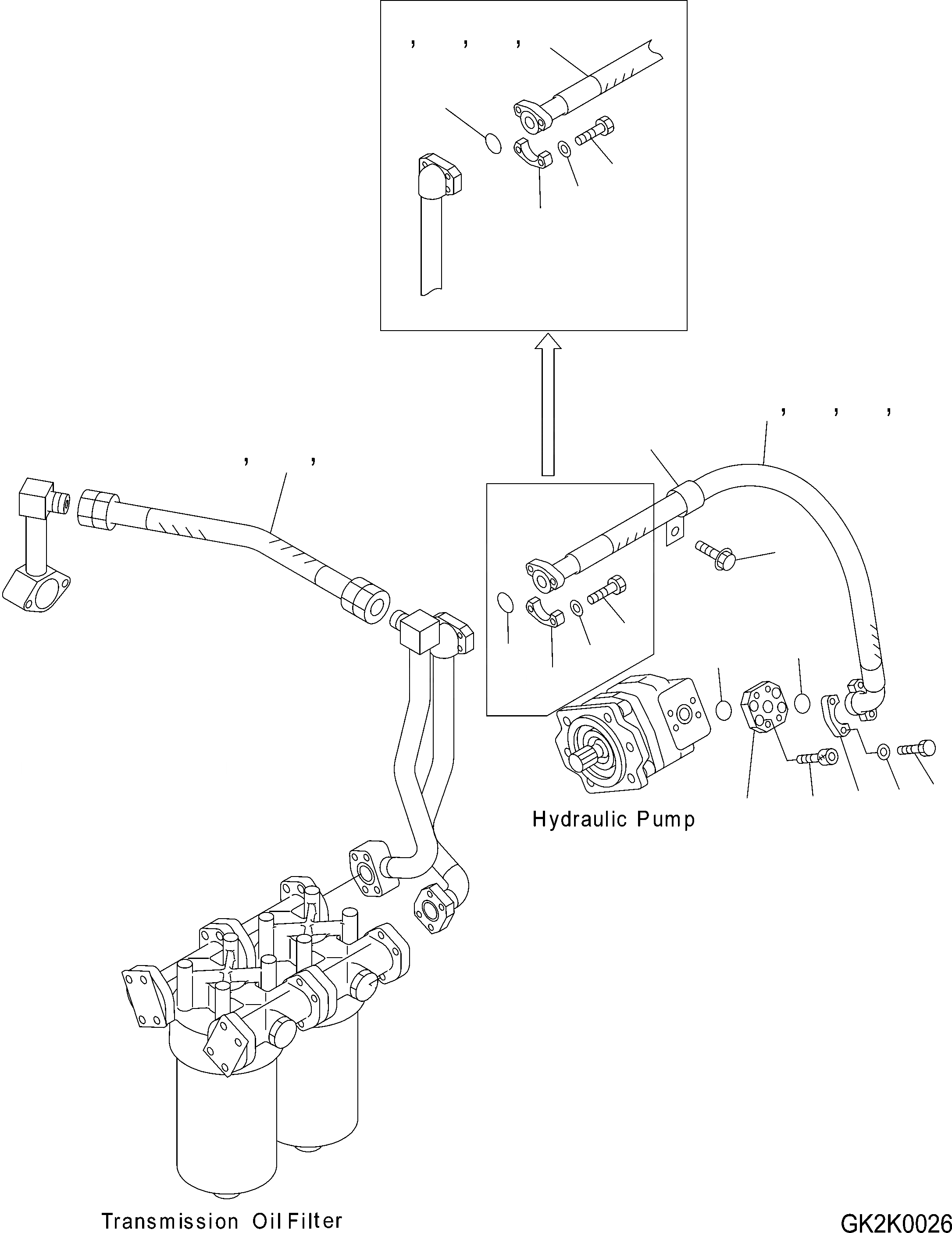 , , ,

, , ,

, ,

Hydraulic Pump

Transmission Oil Filter

GK2K0026