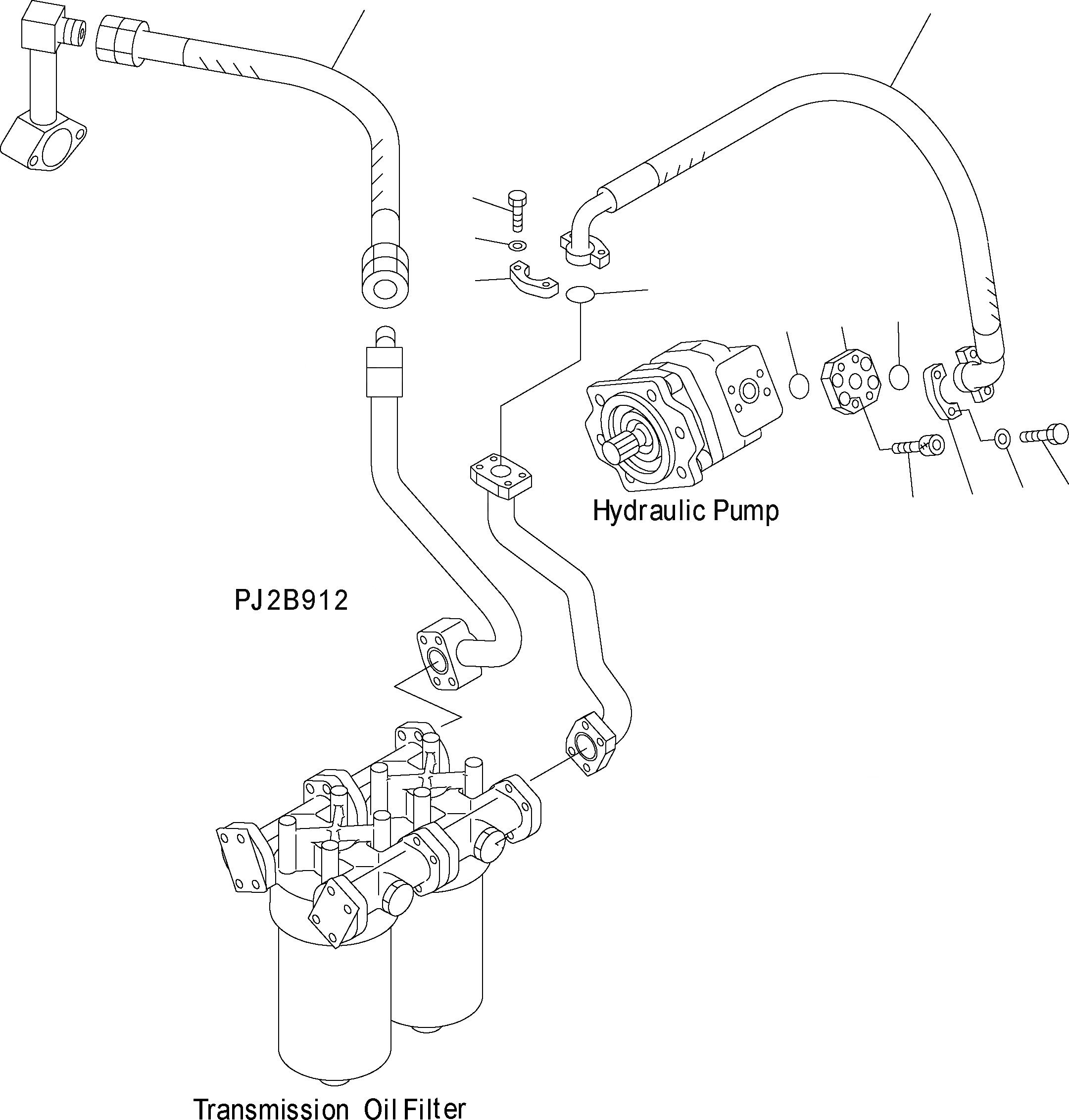 Hydraulic Pump

PJ2B912

Transmission Oil Filter