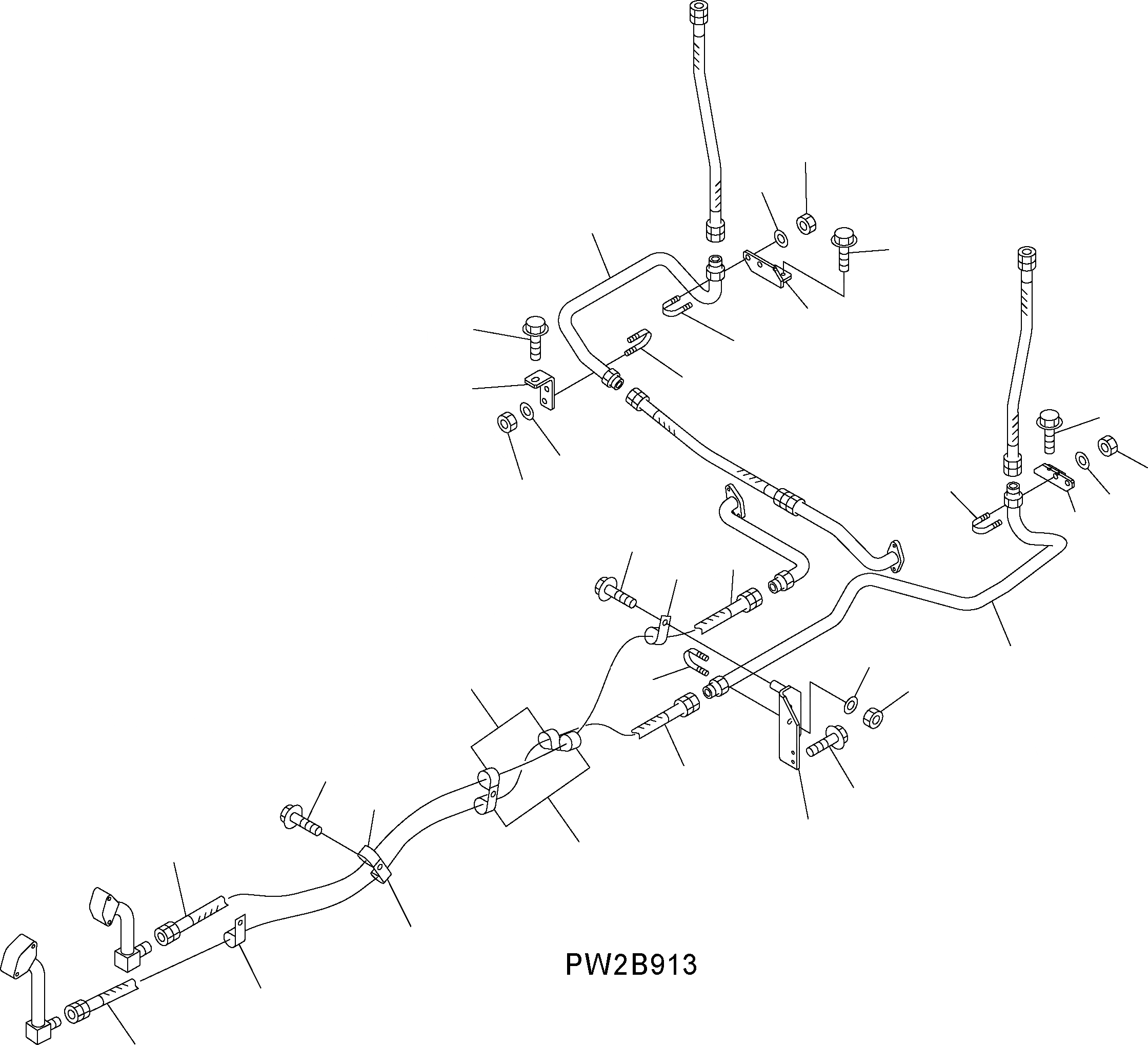 PW2B913