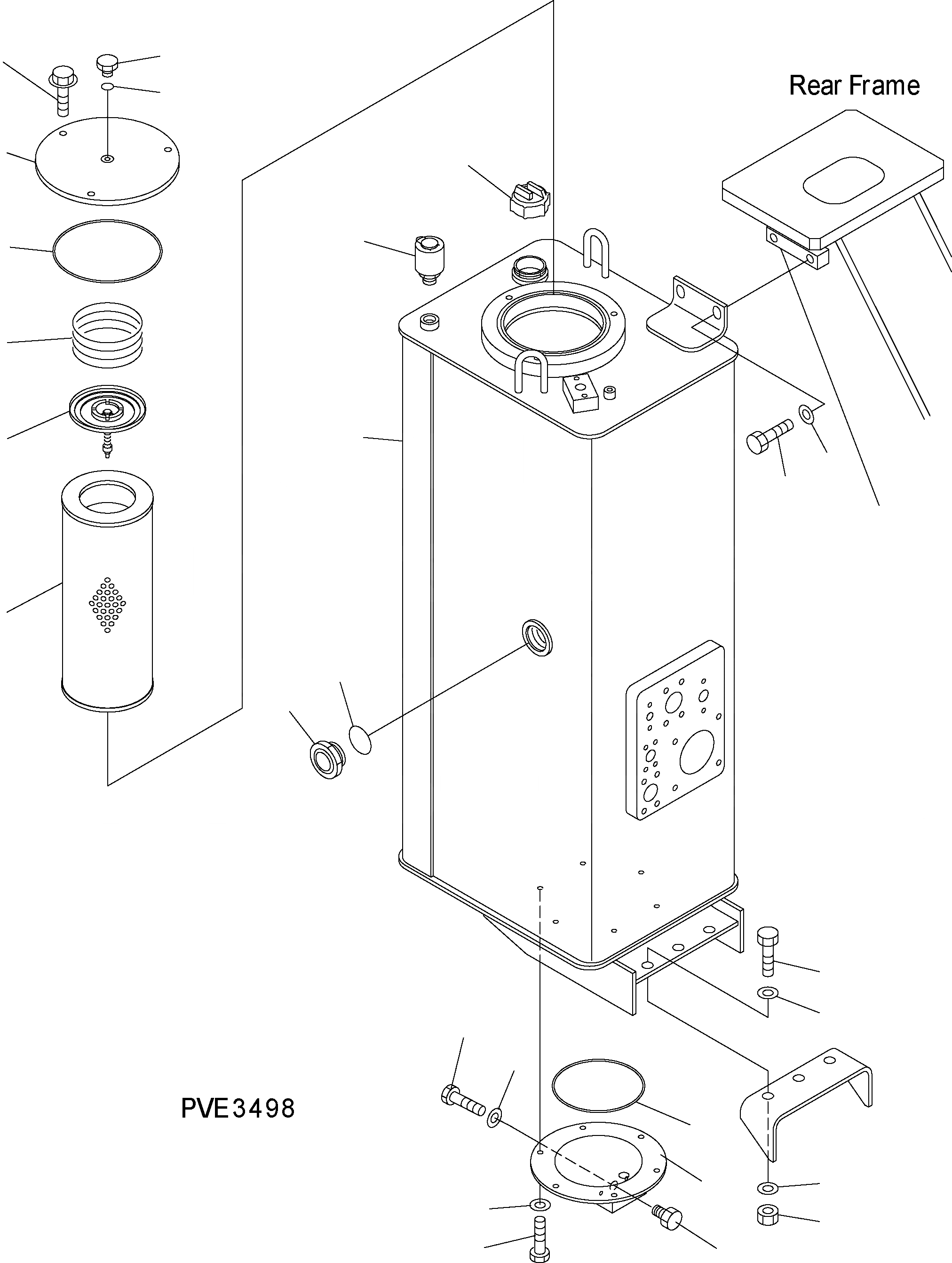 Rear Frame

PVE3498