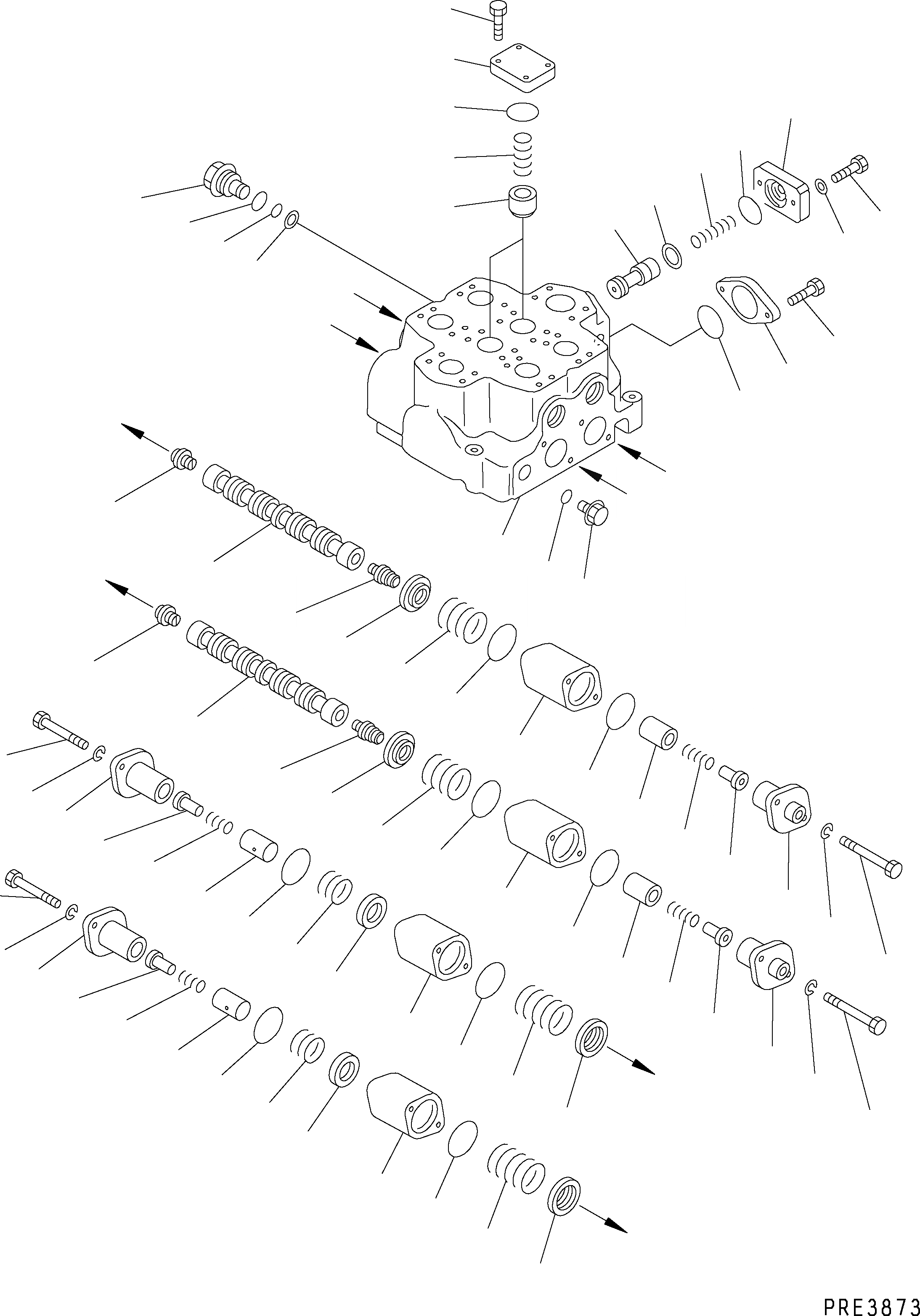 PRE3873