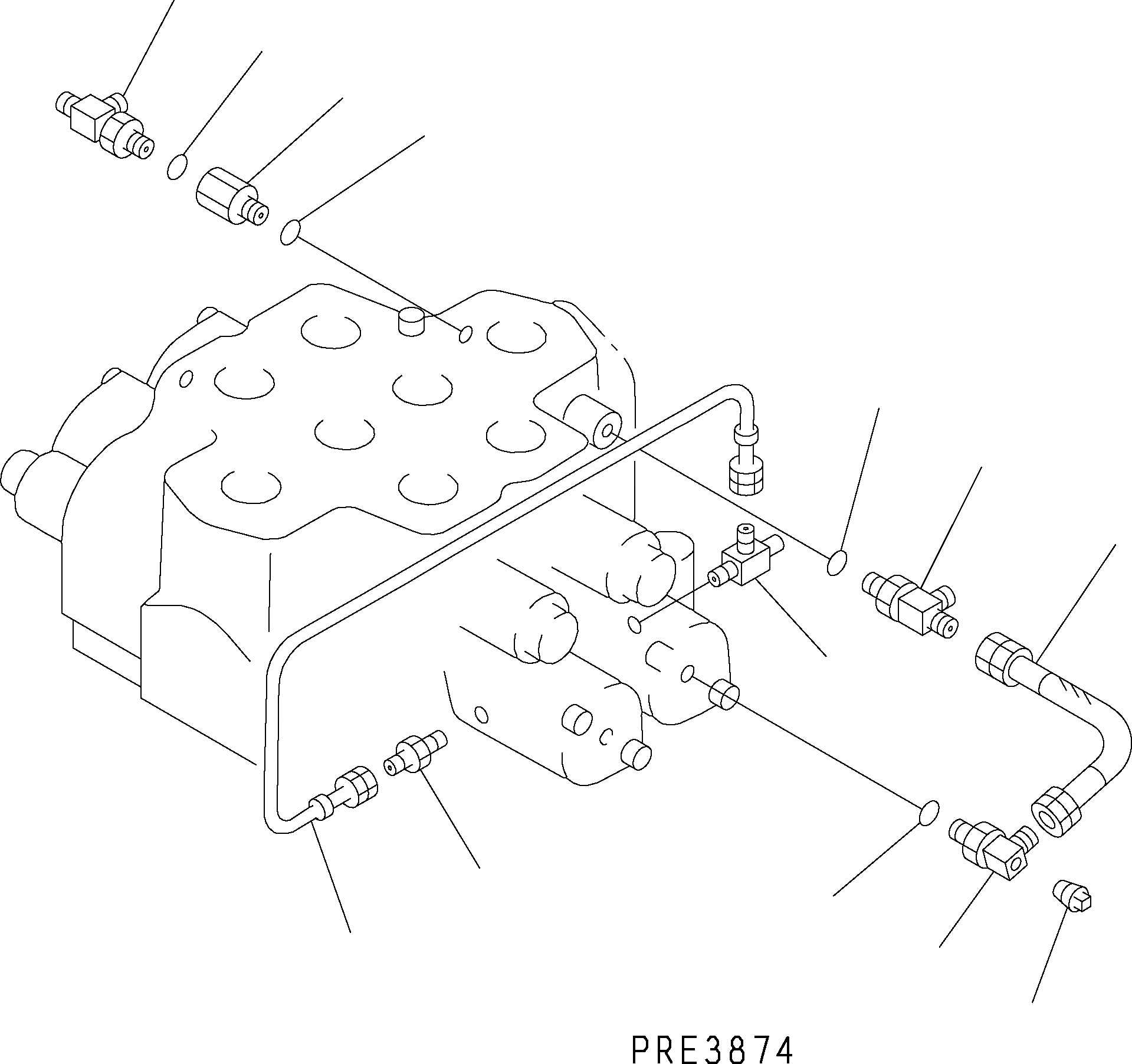 PRE3874