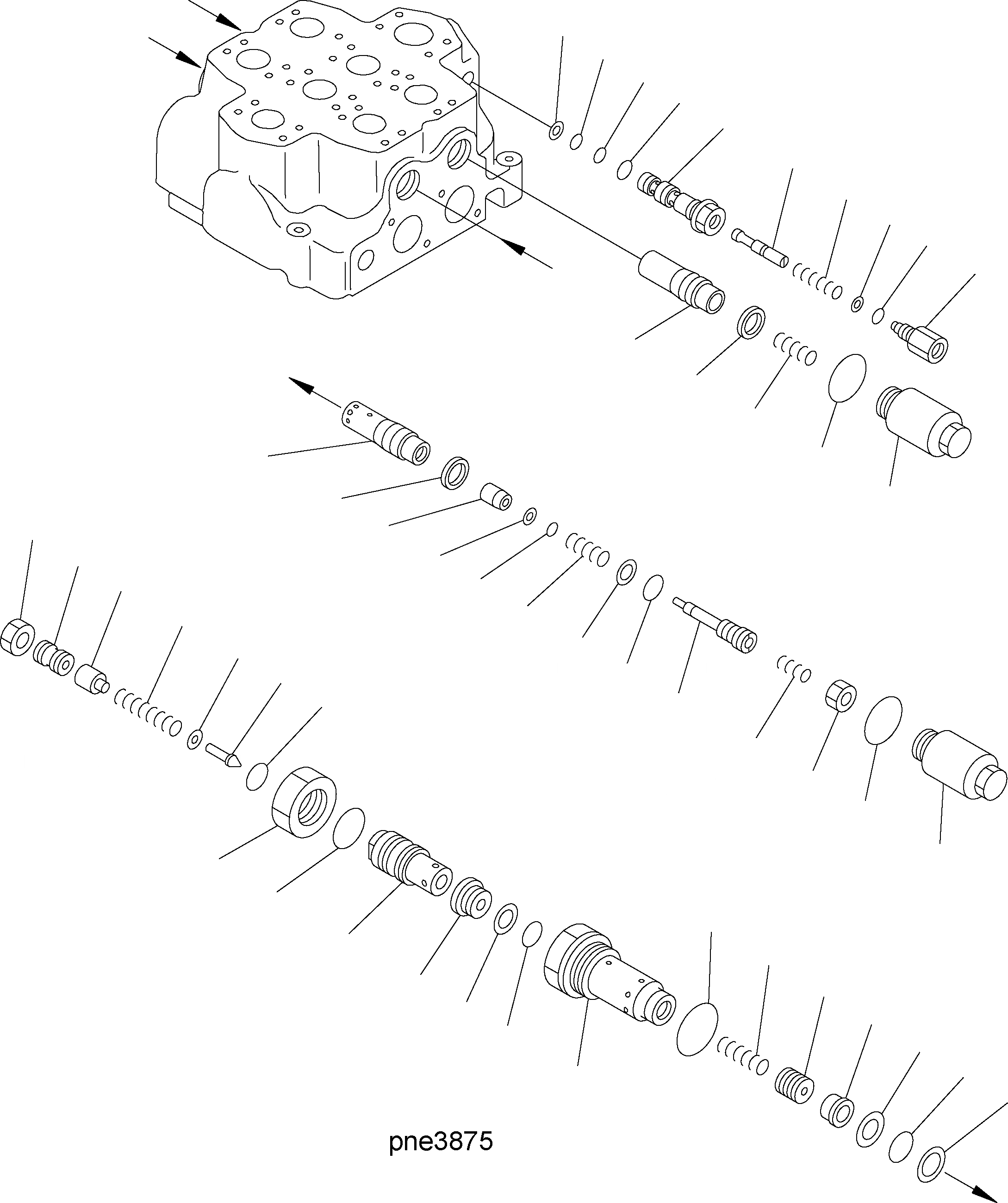 pne3875