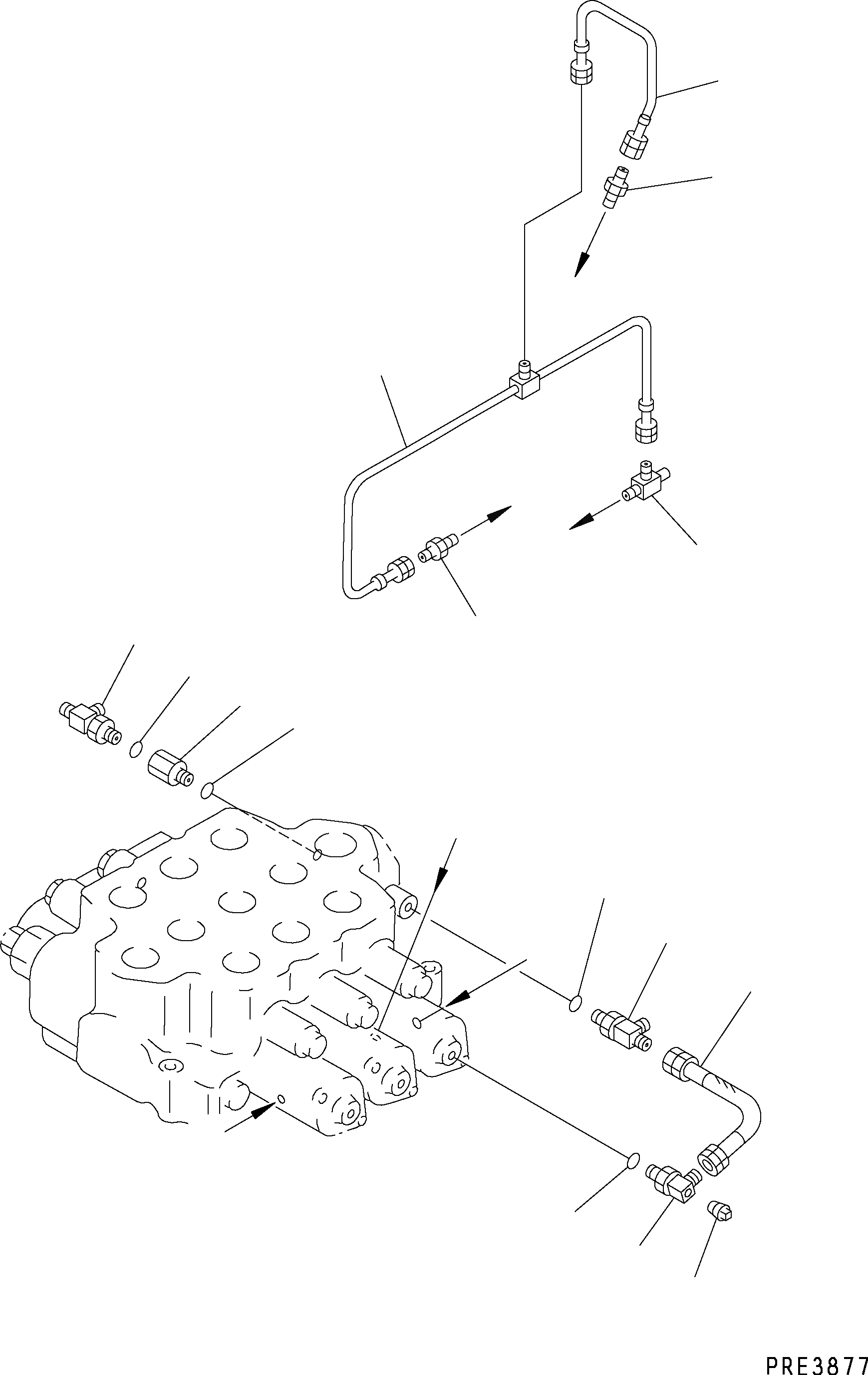 PRE3877