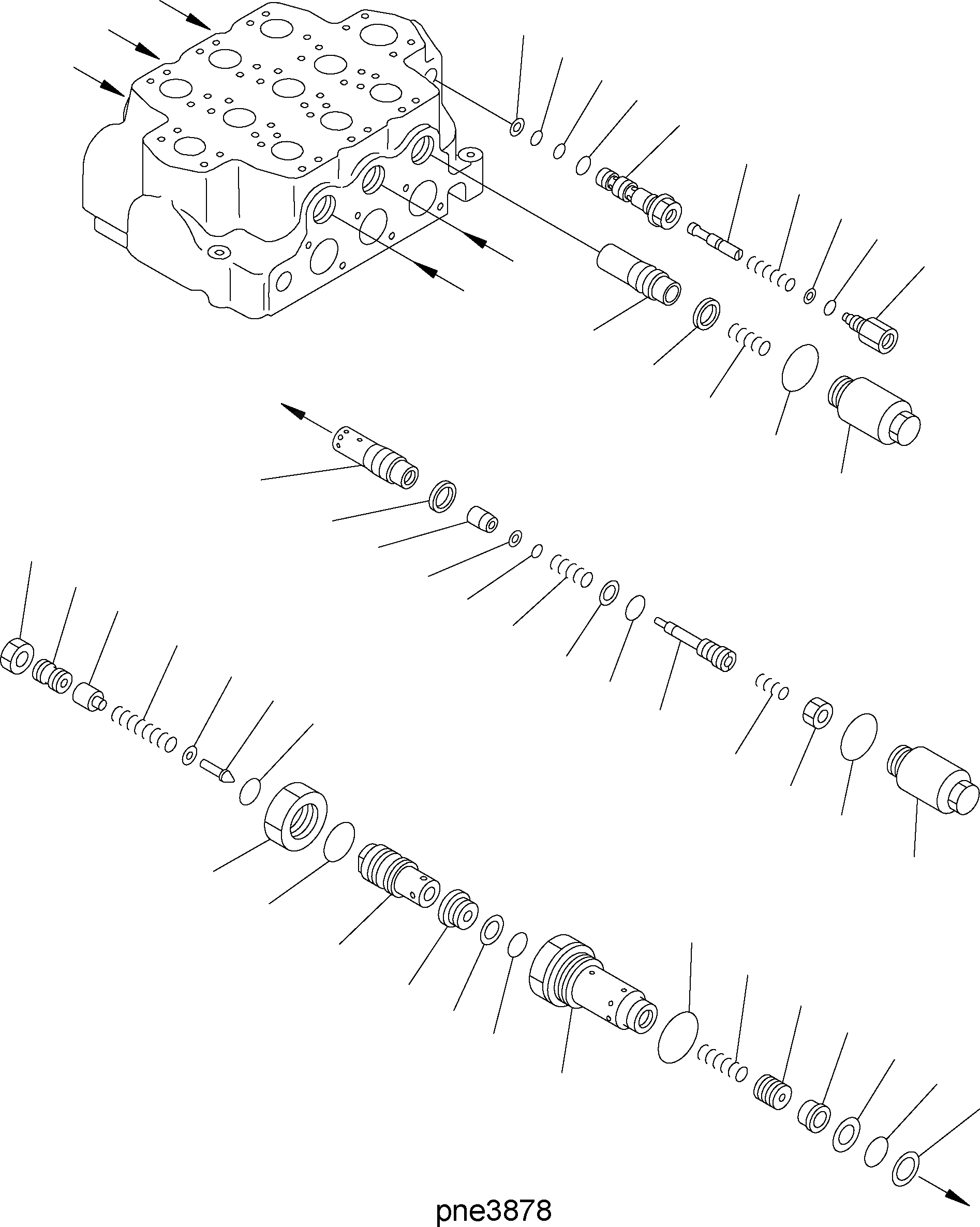 pne3878