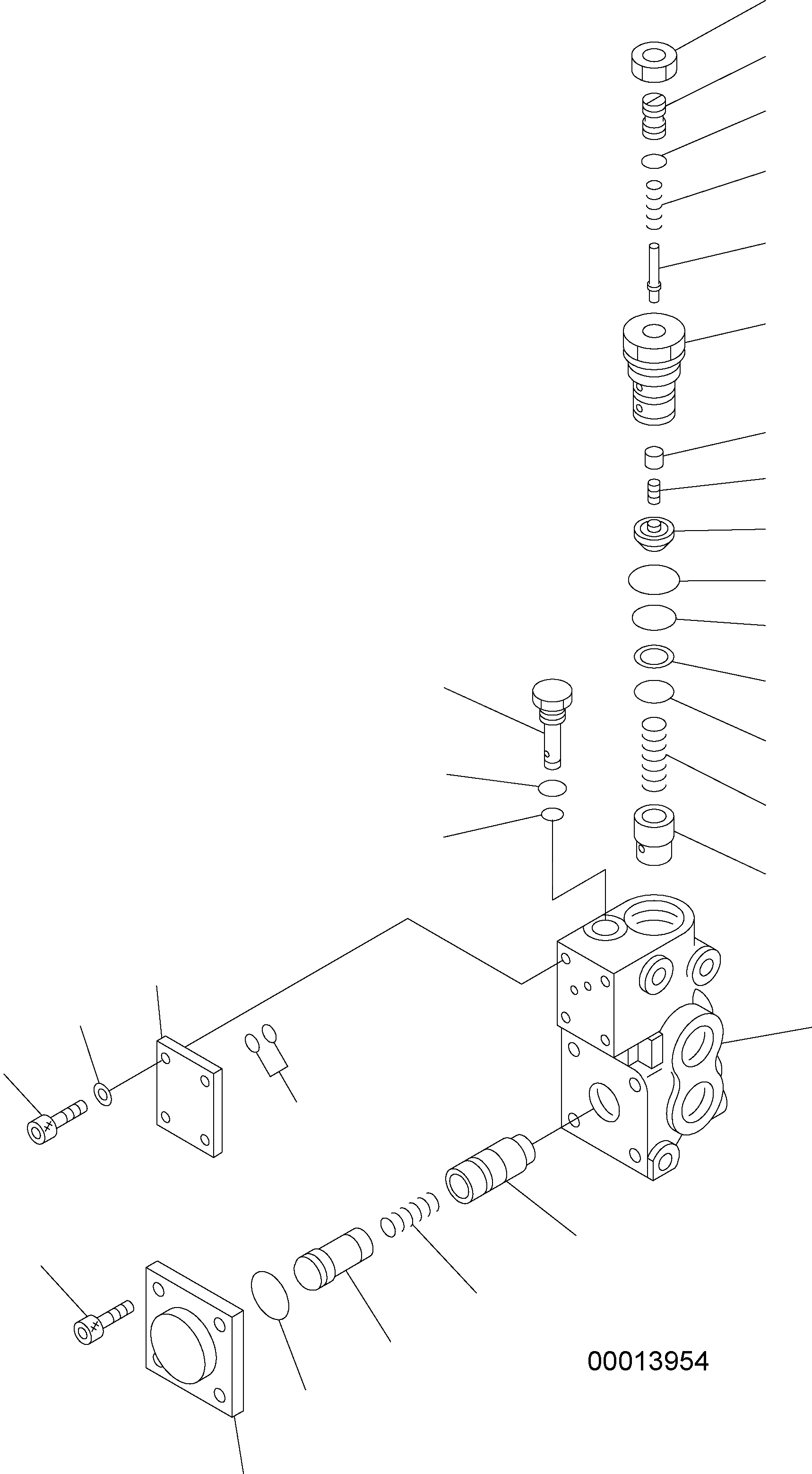 00013954