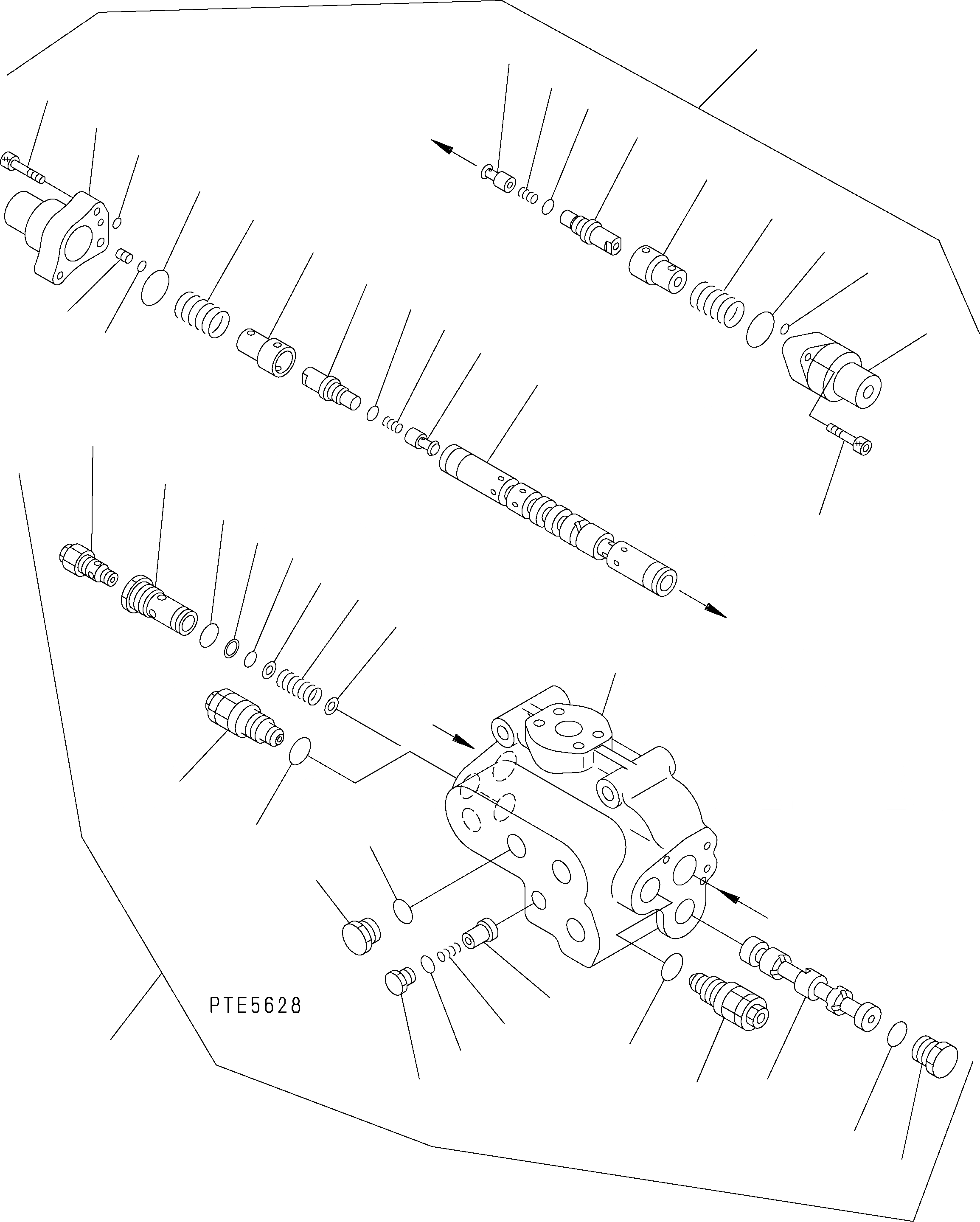 PTE5628