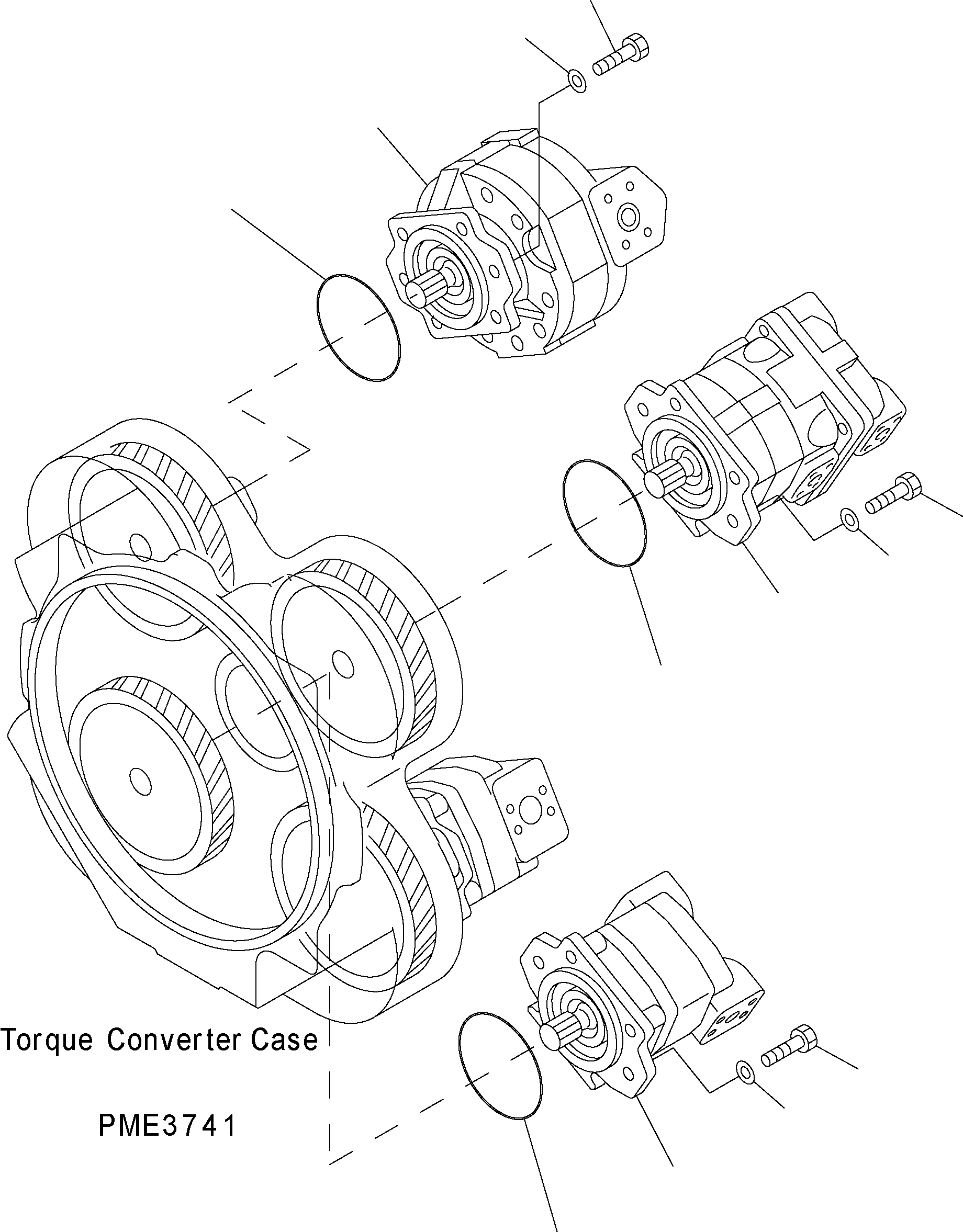 Torque Converter Case

PME3741